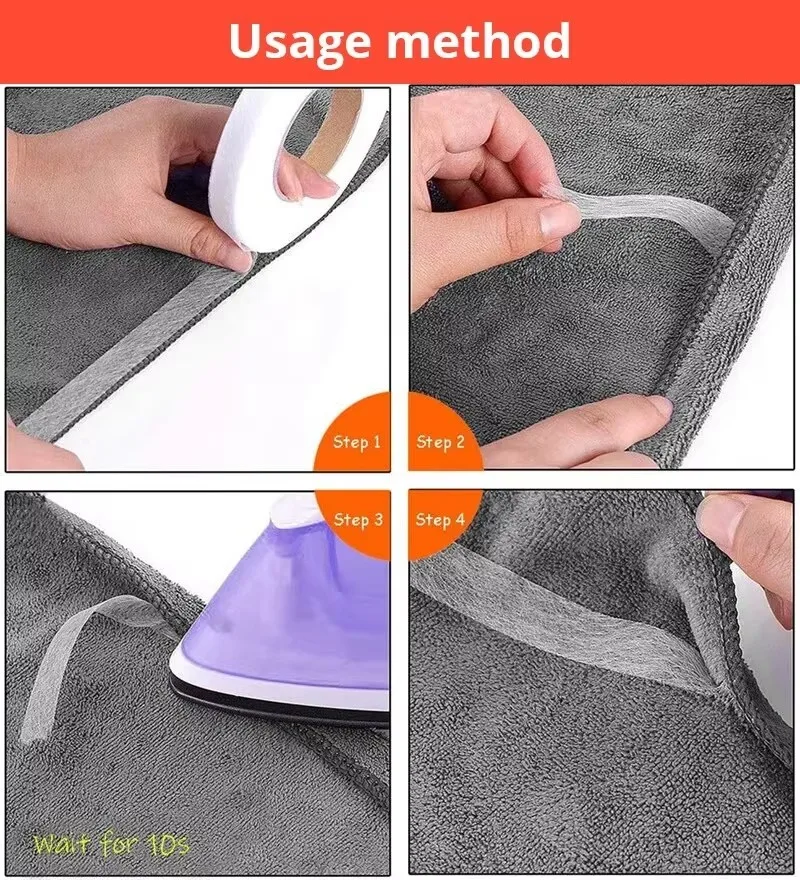 Usage method

Step 1

Step 2

Step 3

Step 4

Wait for 10s