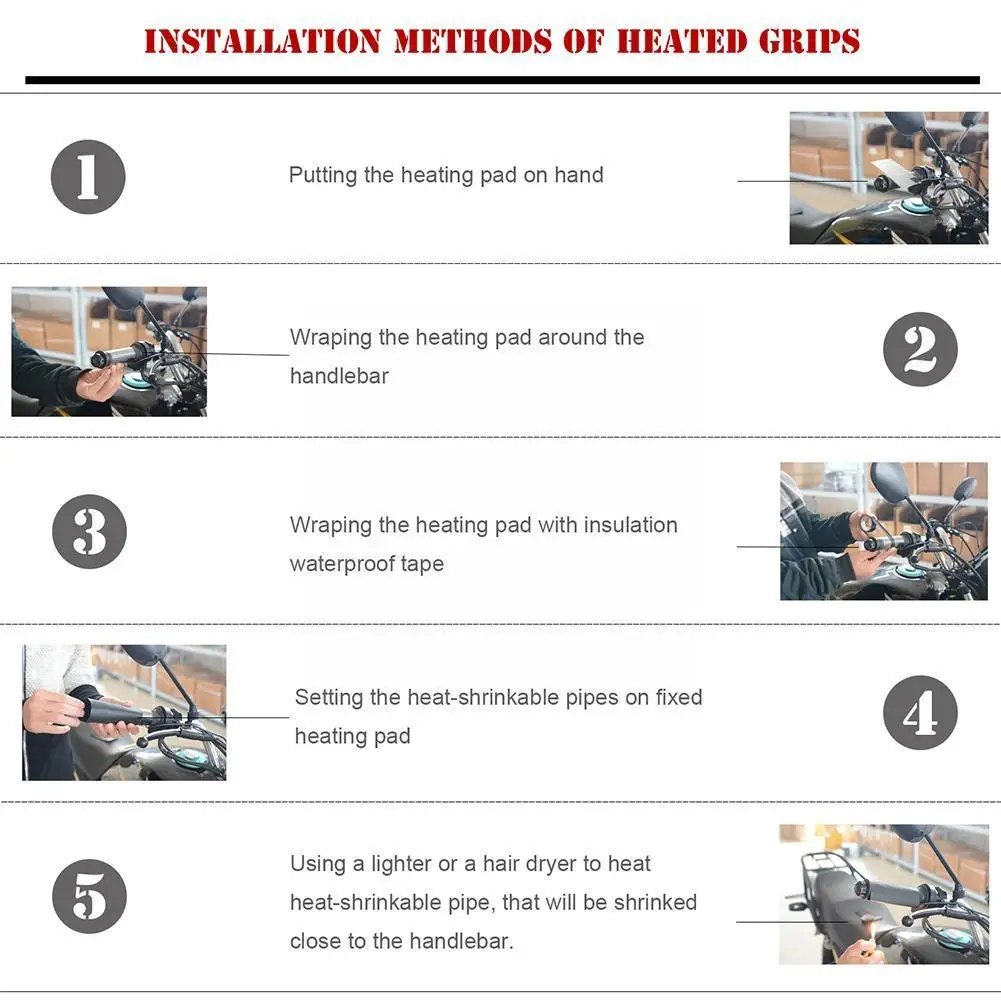 INSTALLATION METHODS OF HEATED GRIPS

1

Putting the heating pad on hand

Wraping the heating pad around the handlebar

2

3

Wraping the heating pad with insulation waterproof tape

Setting the heat-shrinkable pipes on fixed heating pad

4

5

Using a lighter or a hair dryer to heat heat-shrinkable pipe, that will be shrinked close to the handlebar.