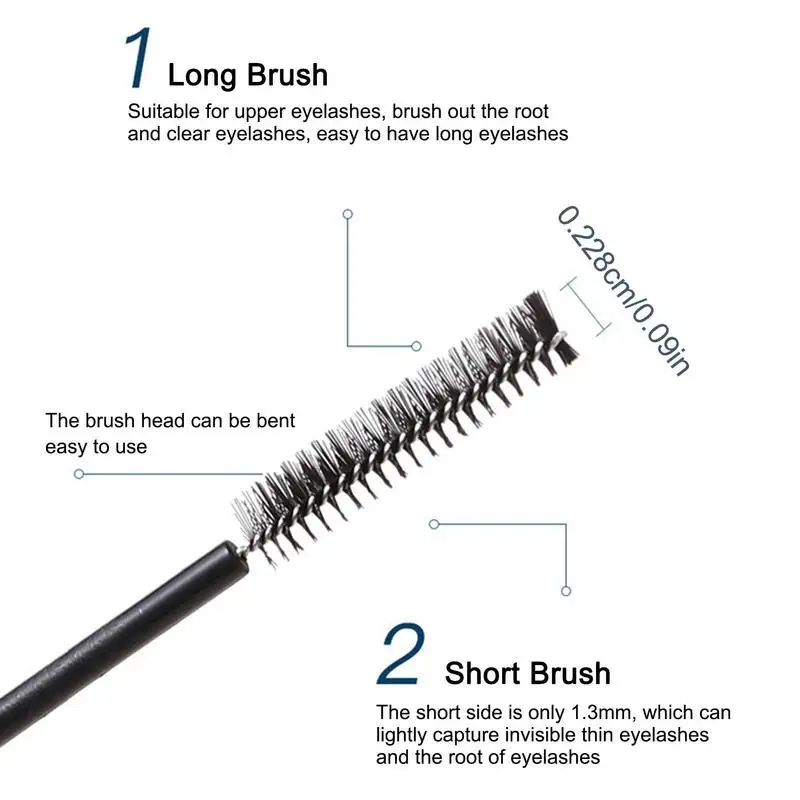 1 Long Brush

Suitable for upper eyelashes, brush out the root and clear eyelashes, easy to have long eyelashes

0.228cm/0.09in

The brush head can be bent easy to use

2 Short Brush

The short side is only 1.3mm, which can lightly capture invisible thin eyelashes and the root of eyelashes