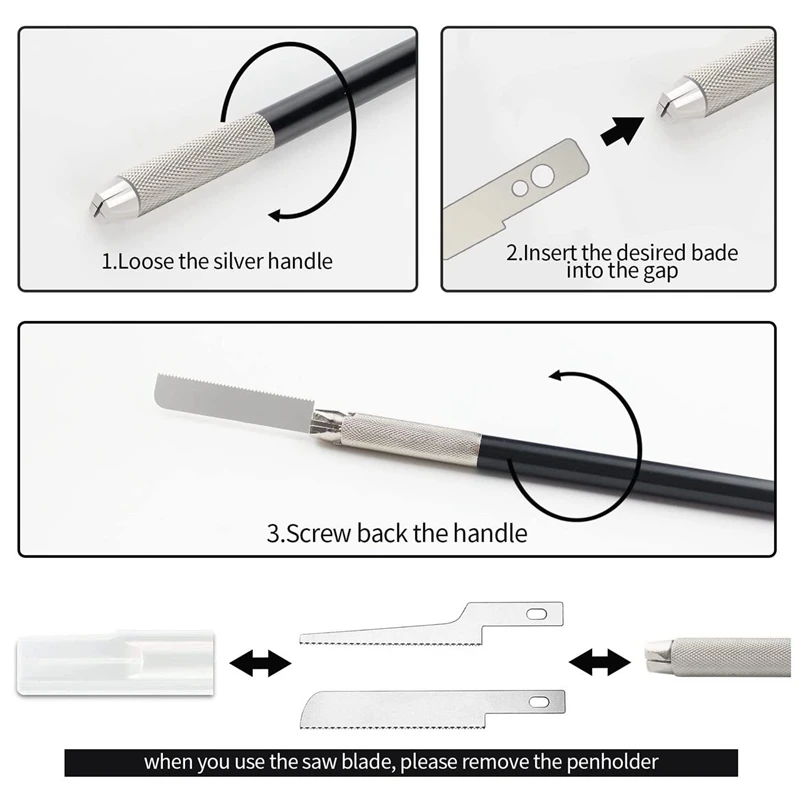 1.Loose the silver handle

2.Insert the desired bade into the gap

3.Screw back the handle

when you use the saw blade, please remove the penholder