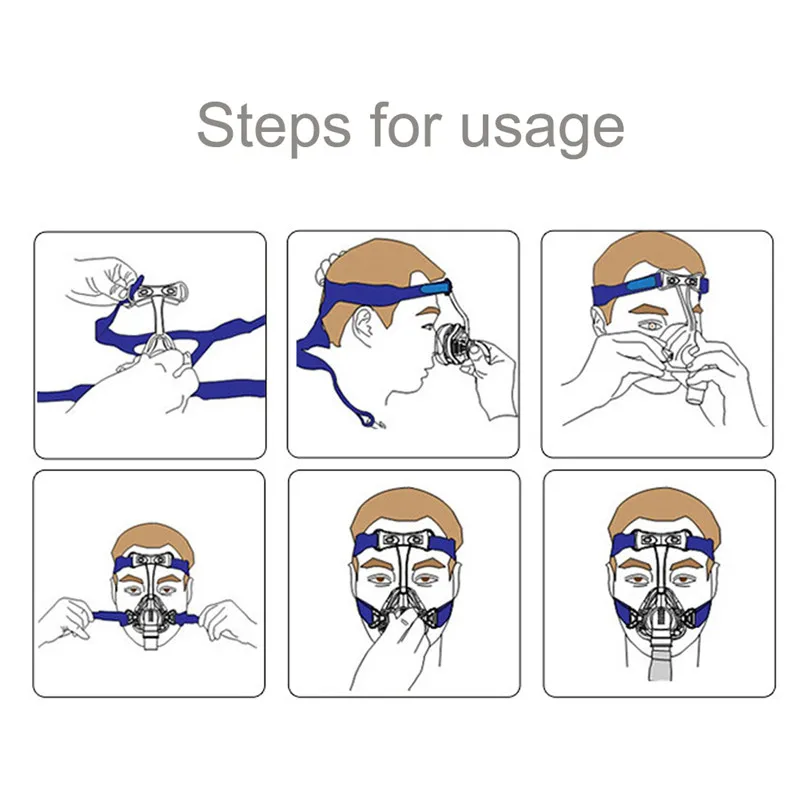 Steps for usage