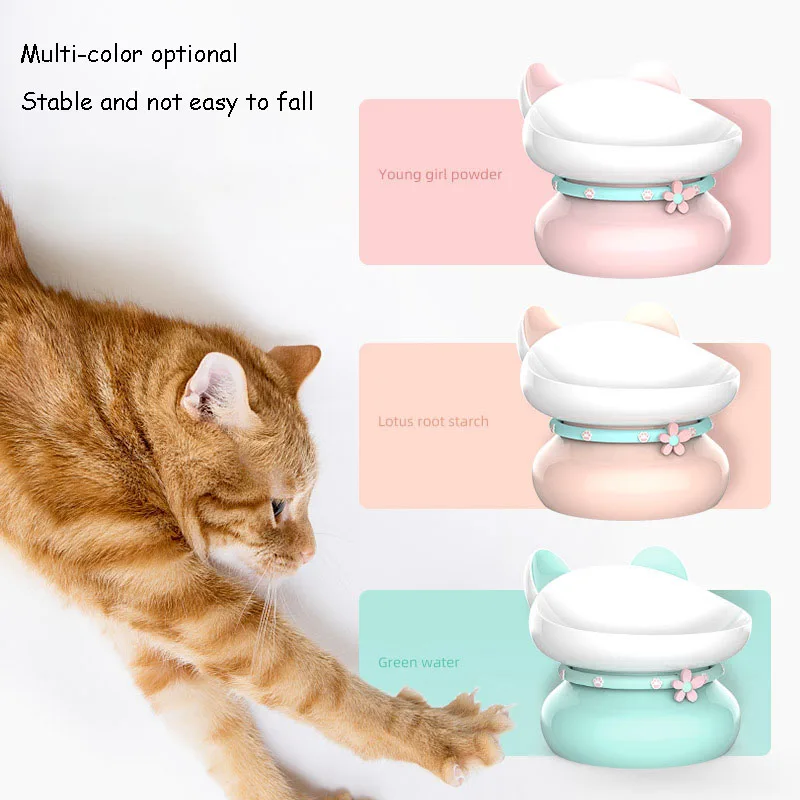 Multi-color optional

Stable and not easy to fall

Young girl powder

Lotus root starch

Green water