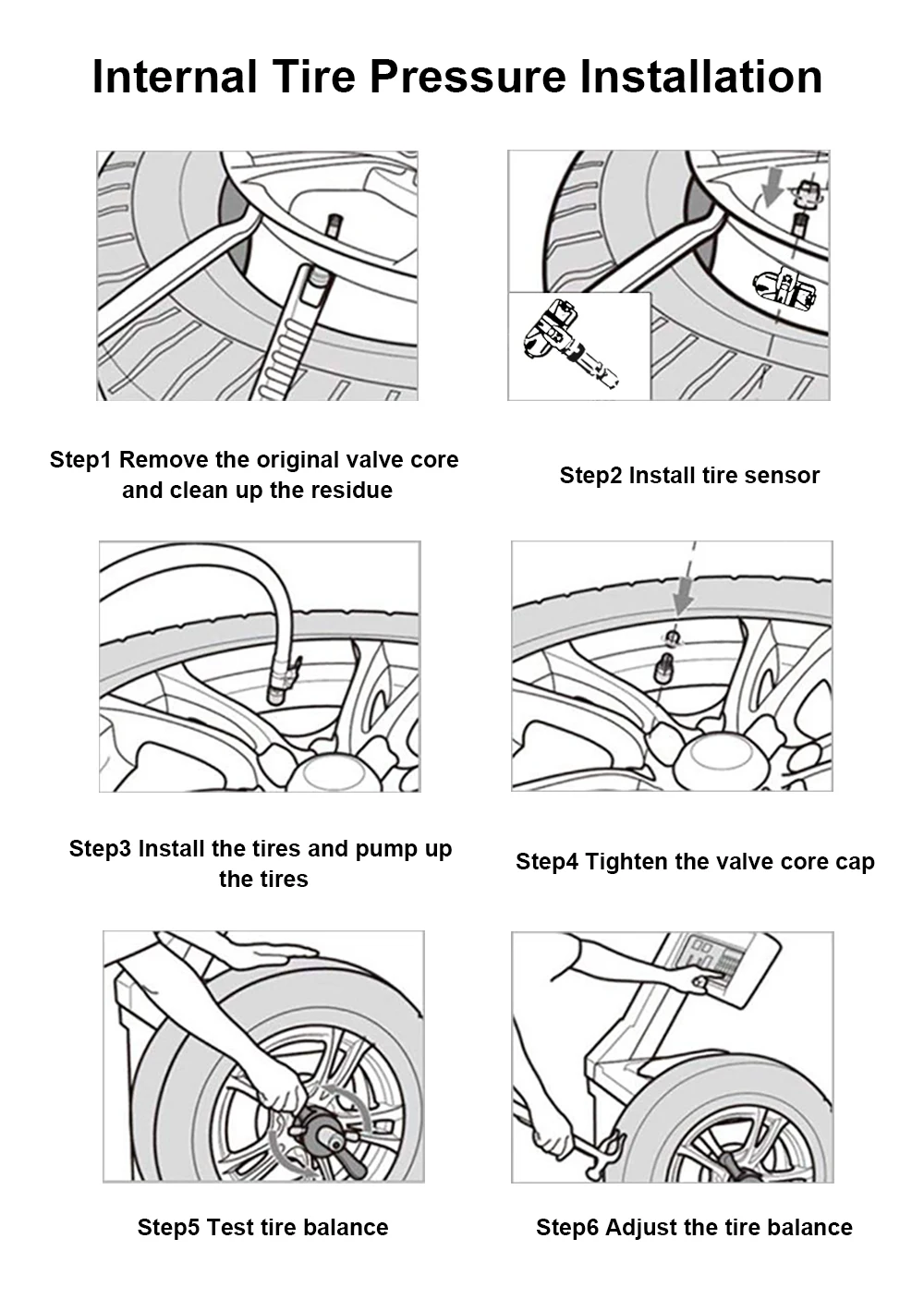 Internal Tire Pressure Installation

Step1 Remove the original valve core and clean up the residue

Step2 Install tire sensor

Step3 Install the tires and pump up the tires

Step4 Tighten the valve core cap

Step5 Test tire balance

Step6 Adjust the tire balance