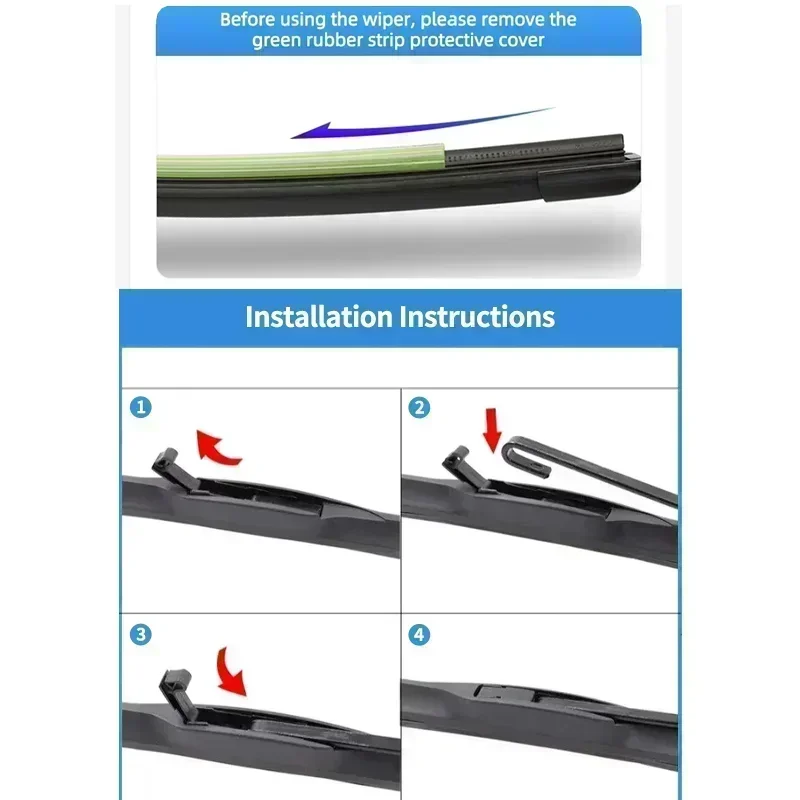 Before using the wiper, please remove the green rubber strip protective cover

Installation Instructions

1

2

3

4