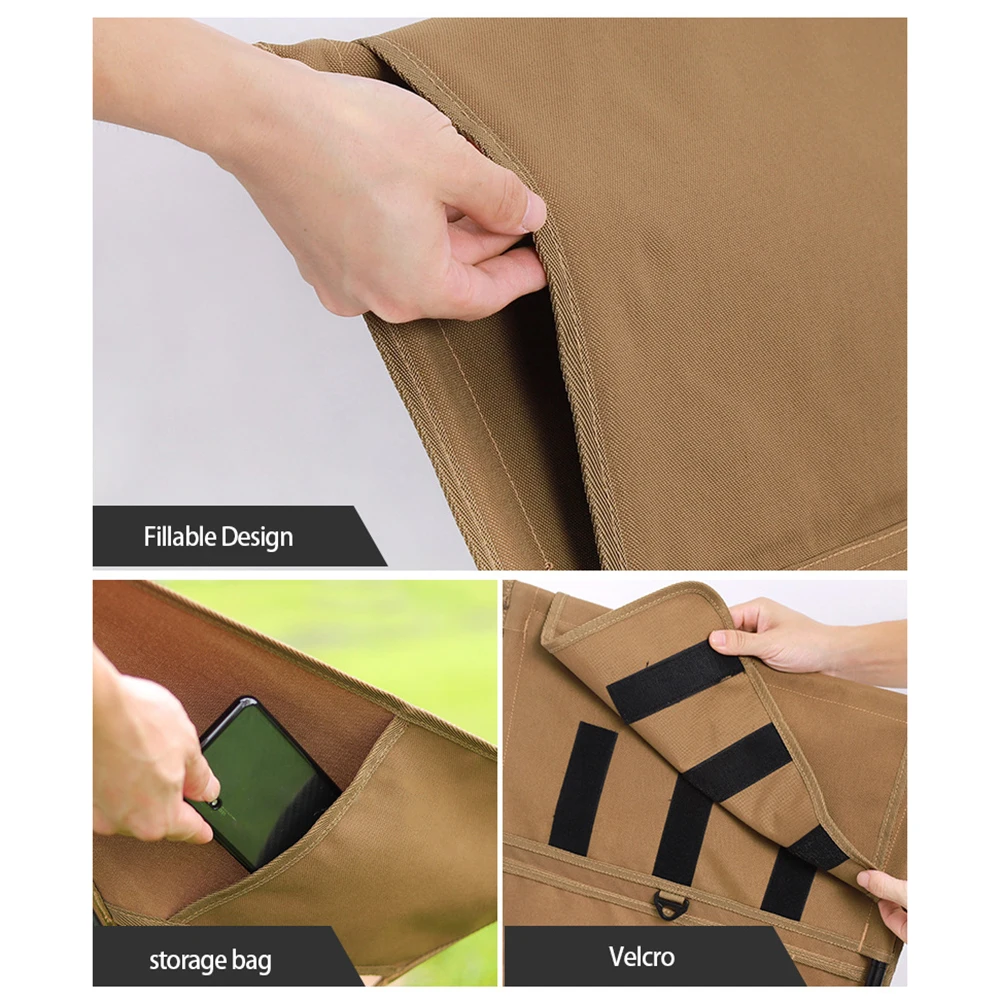 Fillable Design

storage bag

Velcro