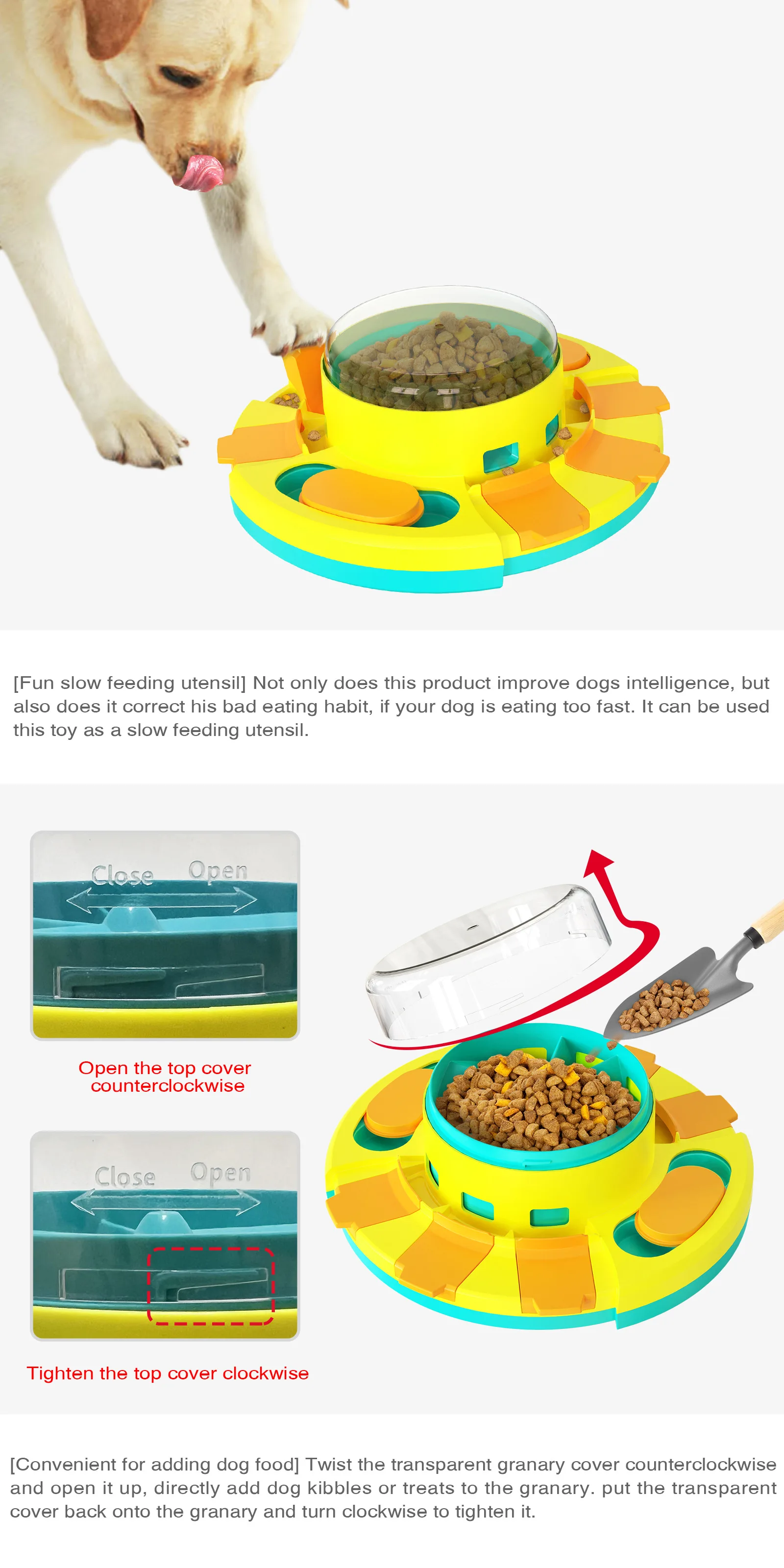 [Fun slow feeding utensil] Not only does this product improve dogs intelligence, but also does it correct his bad eating habit, if your dog is eating too fast. It can be used this toy as a slow feeding utensil.

Close Open

Open the top cover counterclockwise

Close Open

Tighten the top cover clockwise

[Convenient for adding dog food] Twist the transparent granary cover counterclockwise and open it up, directly add dog kibbles or treats to the granary. put the transparent cover back onto the granary and turn clockwise to tighten it.