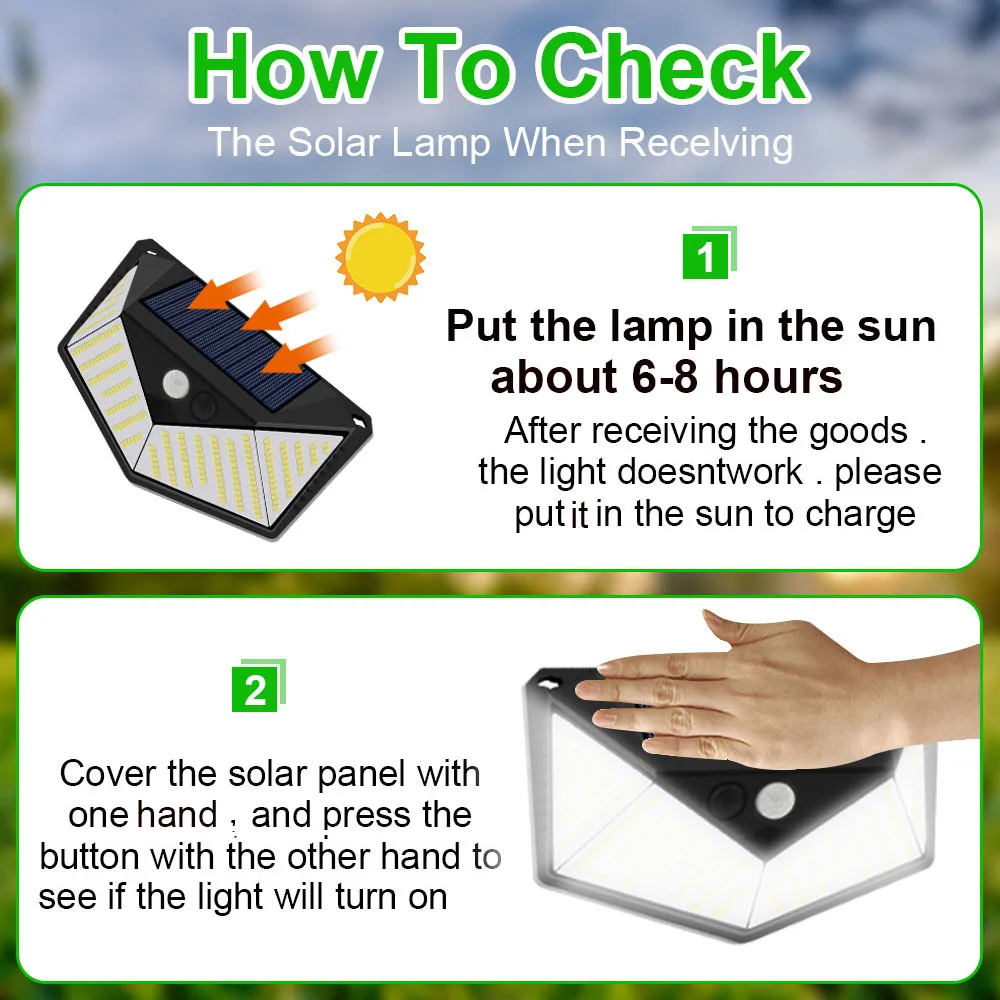 How To Check
The Solar Lamp When Recelving

1

Put the lamp in the sun about 6-8 hours

After receiving the goods . the light doesntwork . please put it in the sun to charge

2

Cover the solar panel with one hand , and press the button with the other hand to see if the light will turn on