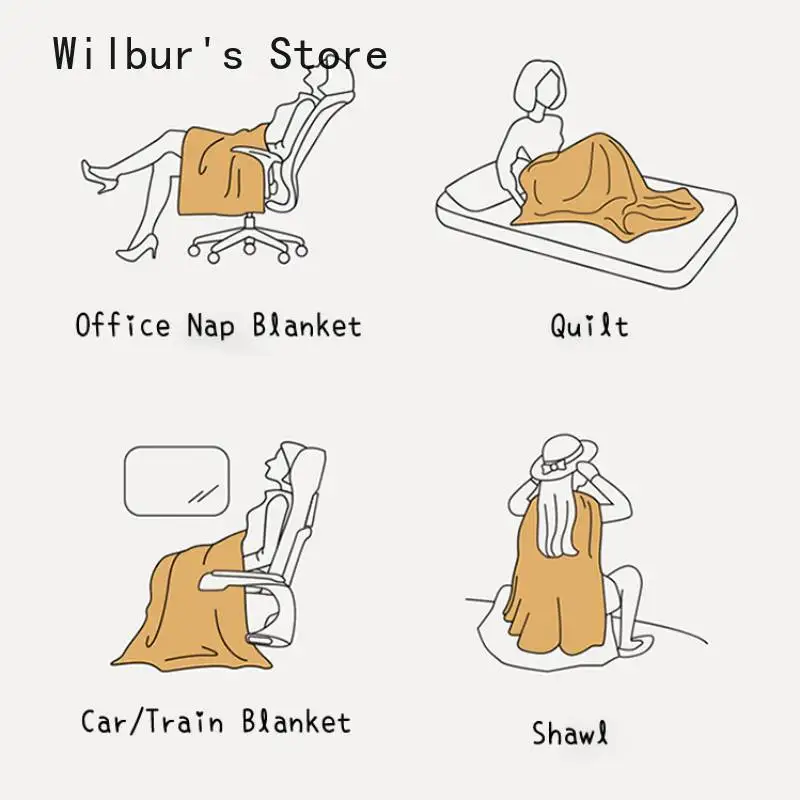 Wilbur's Store

Office Nap Blanket

Quilt

Car/Train Blanket

Shawl