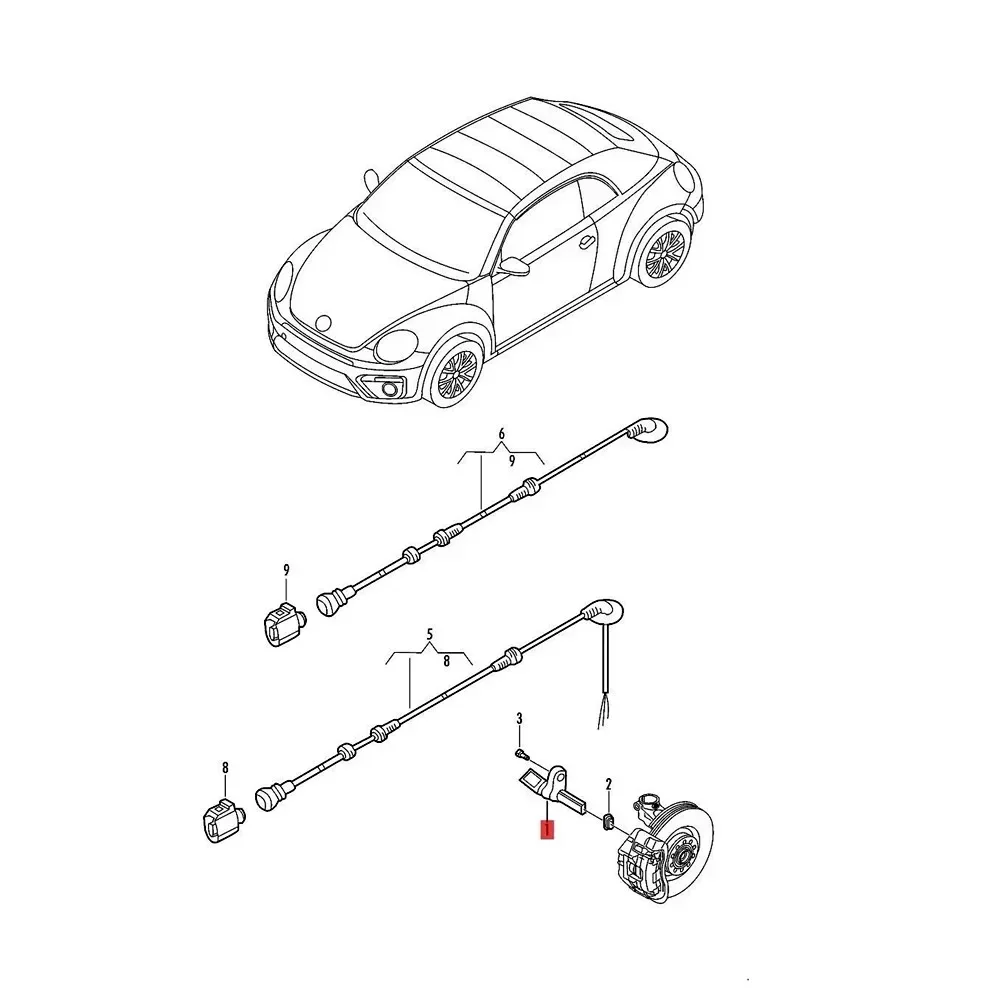 6
9
9
5
8
3
2
8
1