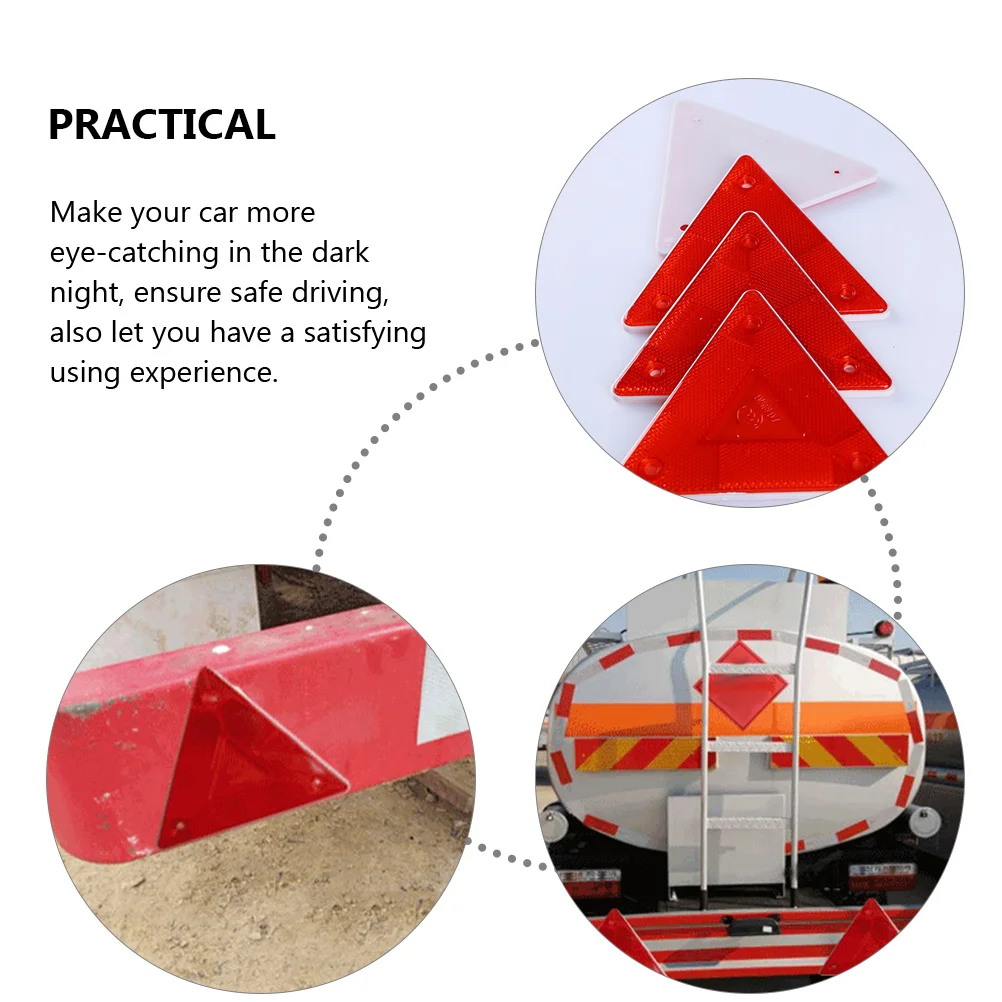 PRACTICAL

Make your car more eye-catching in the dark night, ensure safe driving, also let you have a satisfying using experience.