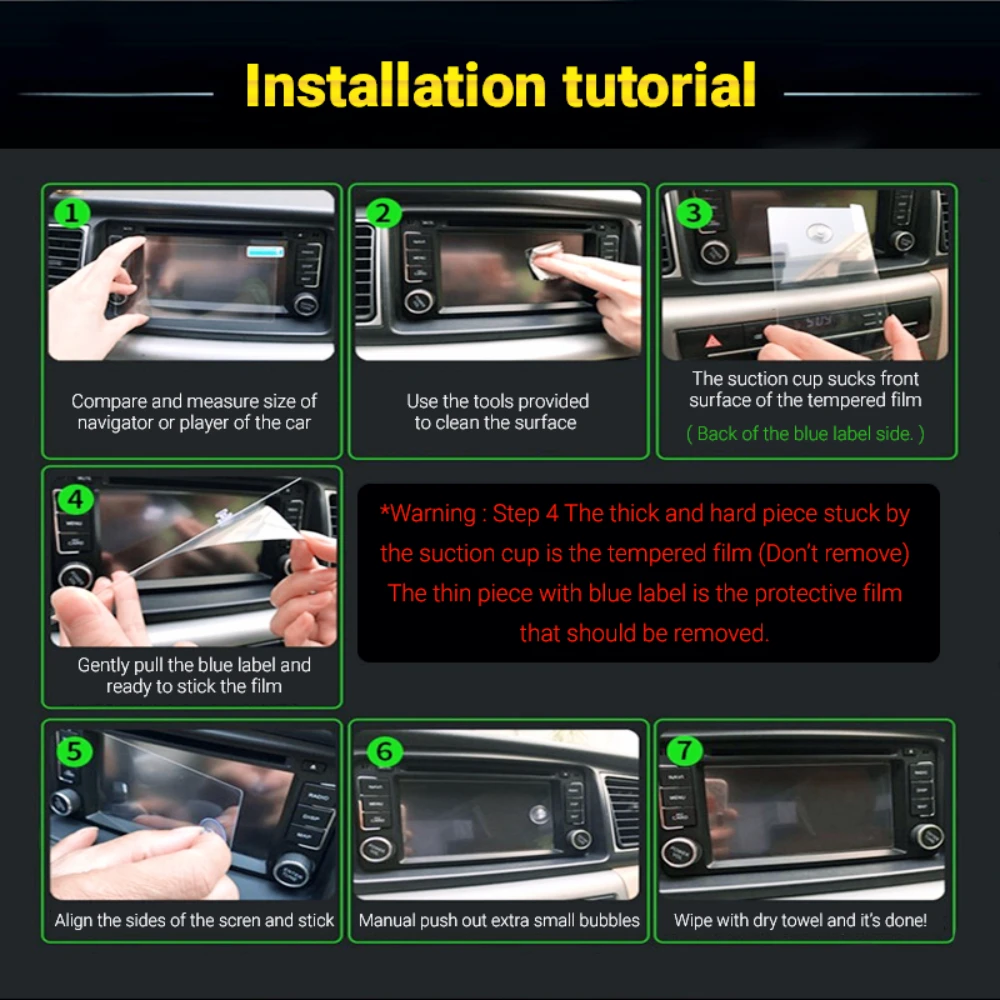 Installation tutorial

1

Compare and measure size of navigator or player of the car

2

Use the tools provided to clean the surface

3

The suction cup sucks front surface of the tempered film

( Back of the blue label side. )

4

Gently pull the blue label and ready to stick the film

*Warning : Step 4 The thick and hard piece stuck by the suction cup is the tempered film (Don't remove) The thin piece with blue label is the protective film that should be removed.

5

Align the sides of the scren and stick

6

Manual push out extra small bubbles

7

Wipe with dry towel and it's done!