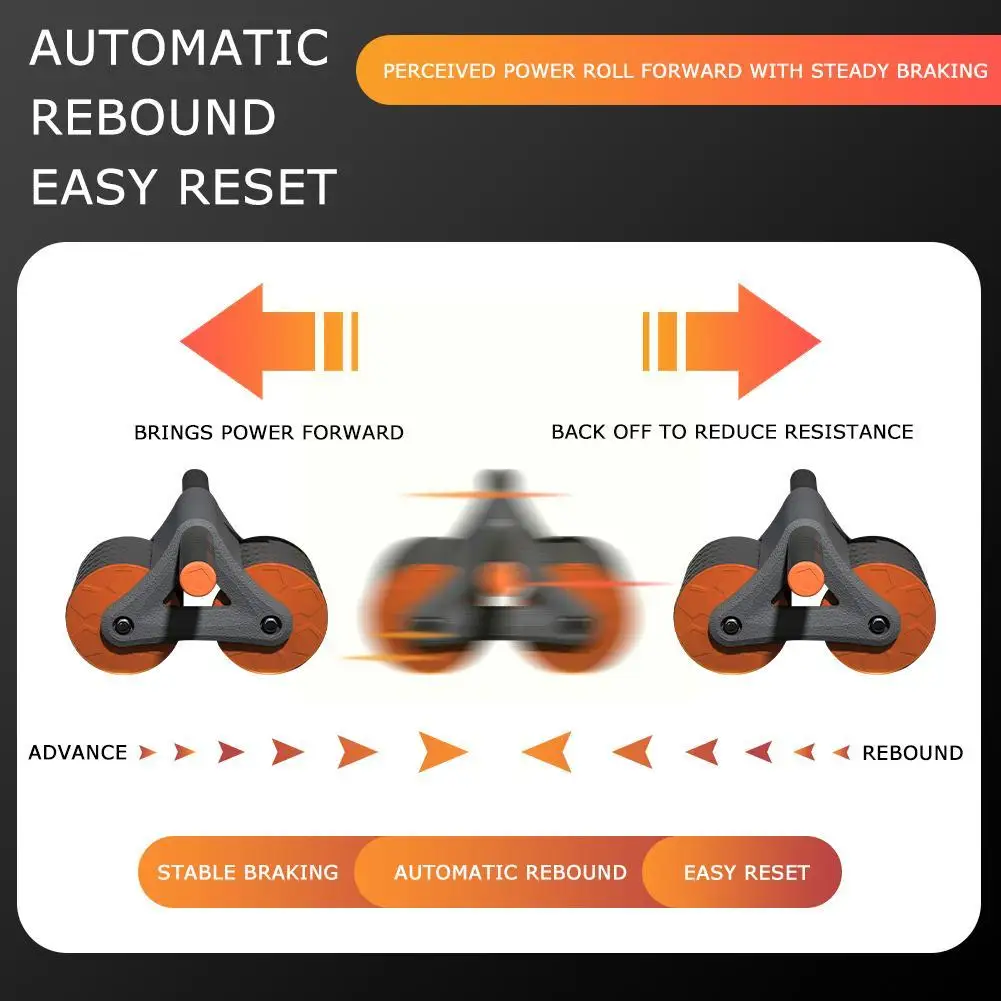 AUTOMATIC REBOUND EASY RESET

PERCEIVED POWER ROLL FORWARD WITH STEADY BRAKING

BRINGS POWER FORWARD

BACK OFF TO REDUCE RESISTANCE

ADVANCE

REBOUND

STABLE BRAKING

AUTOMATIC REBOUND

EASY RESET