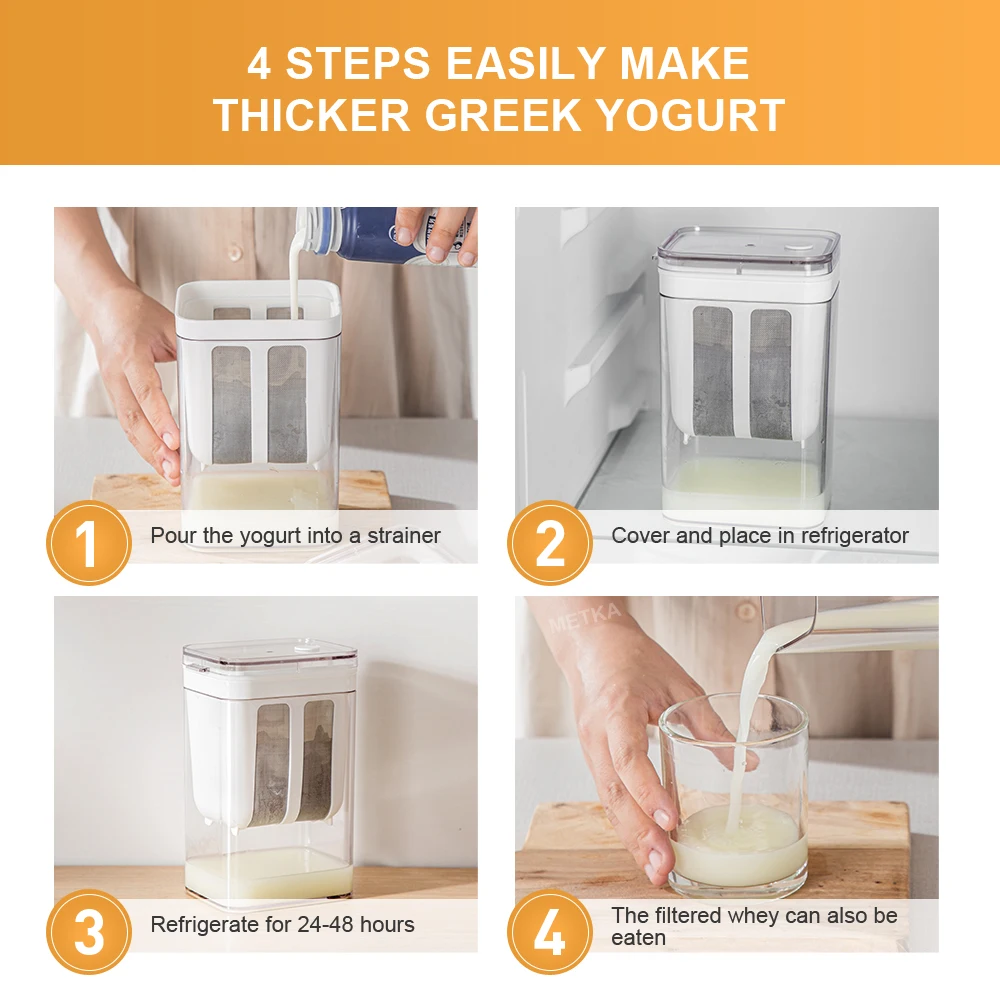 4 STEPS EASILY MAKE THICKER GREEK YOGURT

1 Pour the yogurt into a strainer

2 Cover and place in refrigerator

3 Refrigerate for 24-48 hours

METKA

4 The filtered whey can also be eaten