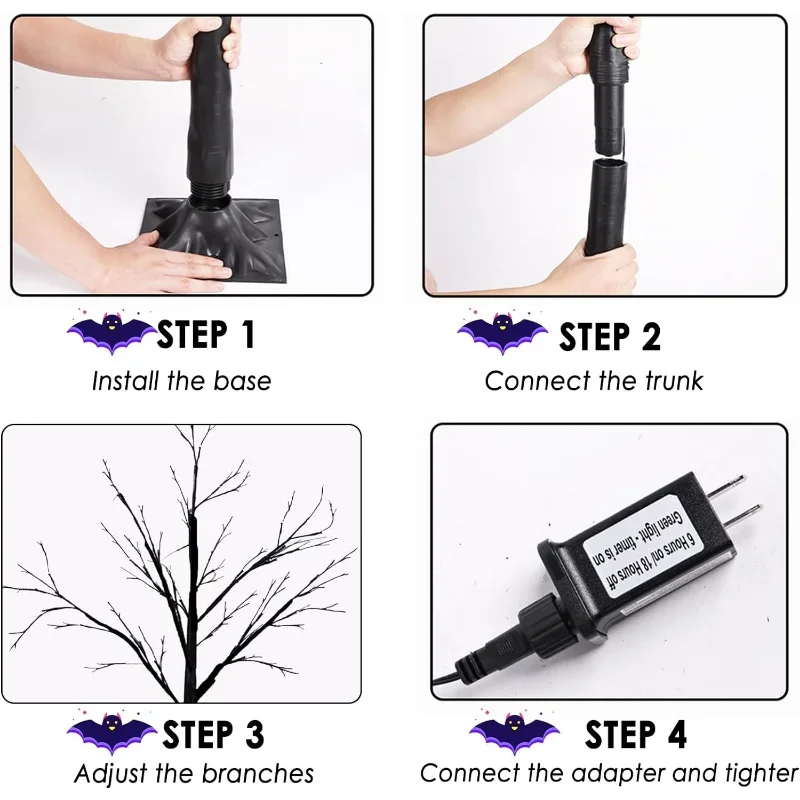 STEP 1
Install the base

STEP 2
Connect the trunk

STEP 3
Adjust the branches

6 Hours on/ 18 Hours off
Green light - timer is on

STEP 4
Connect the adapter and tighter