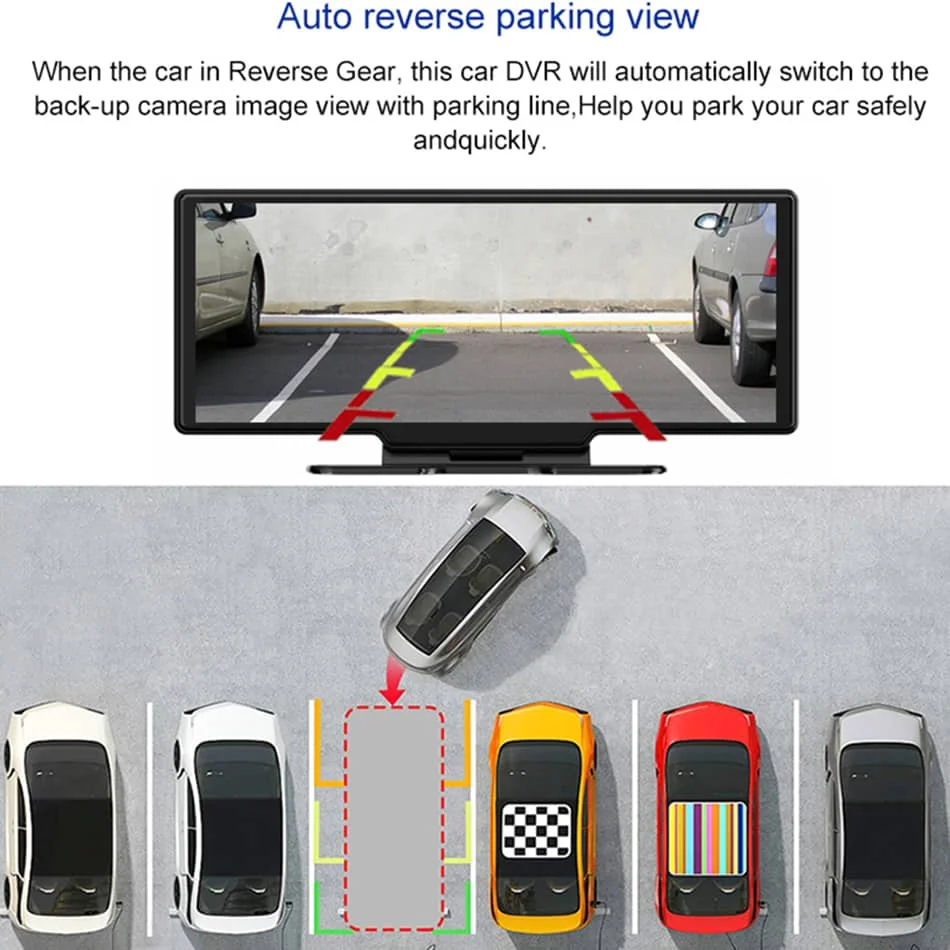 Auto reverse parking view

When the car in Reverse Gear, this car DVR will automatically switch to the back-up camera image view with parking line,Help you park your car safely andquickly.