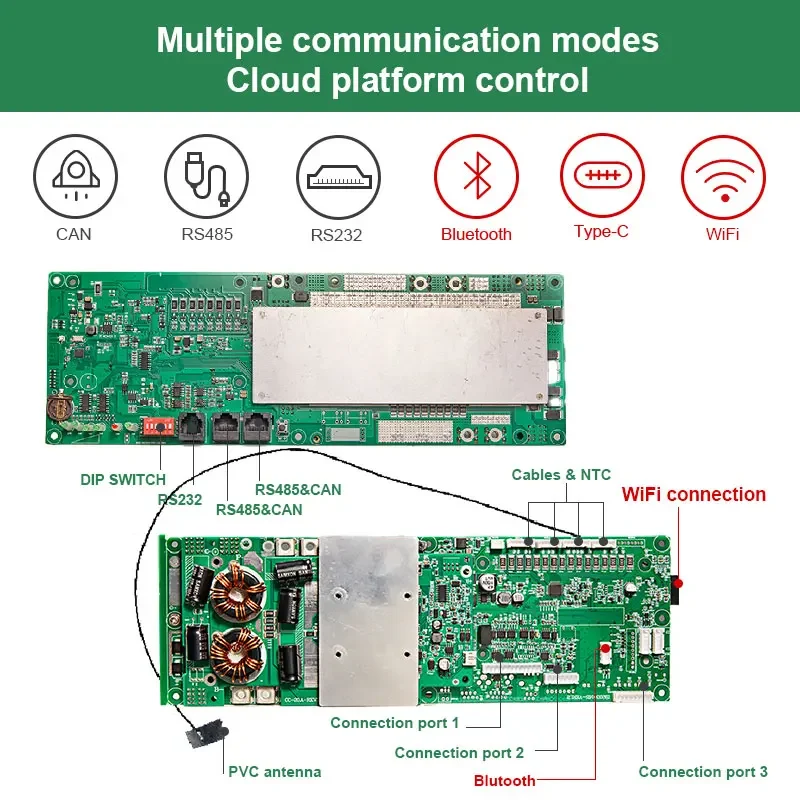 Multiple communication modes
Cloud platform control

CAN
RS485
RS232
Bluetooth
Type-C
WiFi

DIP SWITCH
RS232
RS485&CAN
RS485&CAN
Cables & NTC
WiFi connection

Connection port 1
Connection port 2
Blutooth
Connection port 3
PVC antenna