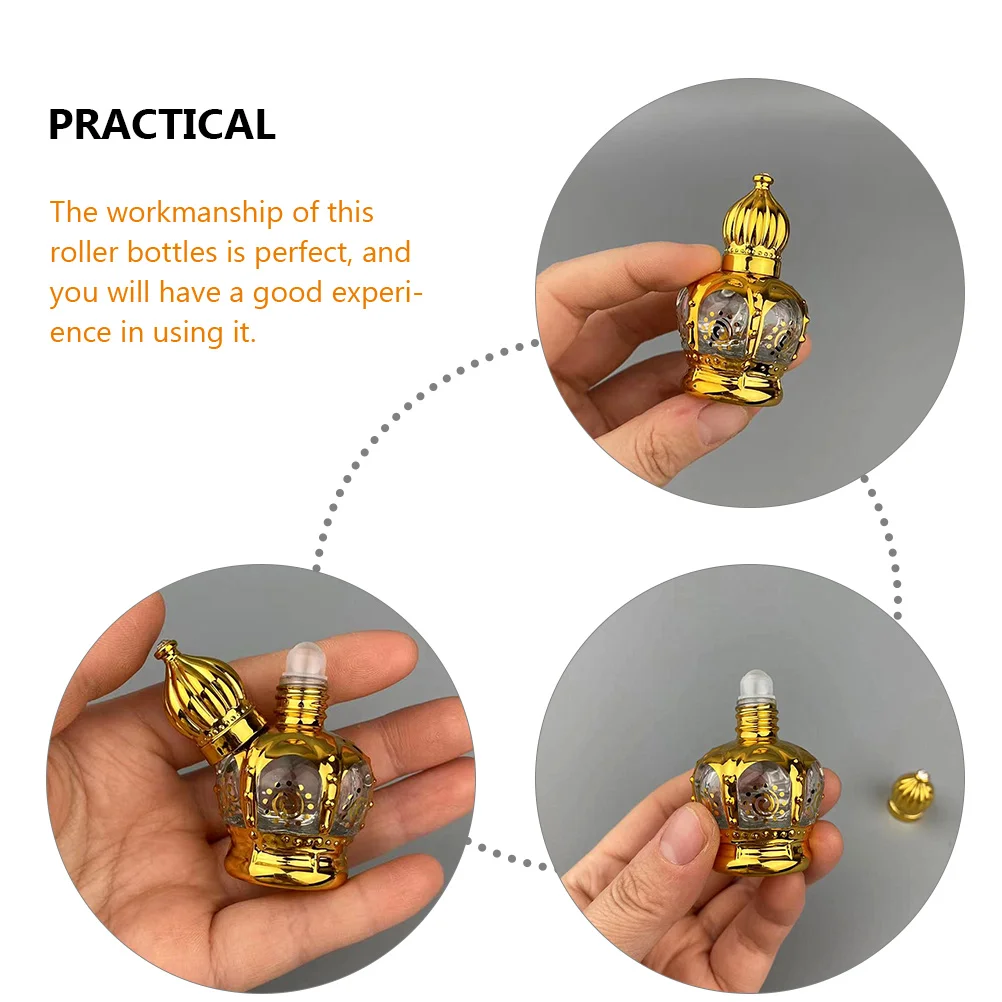 PRACTICAL

The workmanship of this roller bottles is perfect, and you will have a good experience in using it.