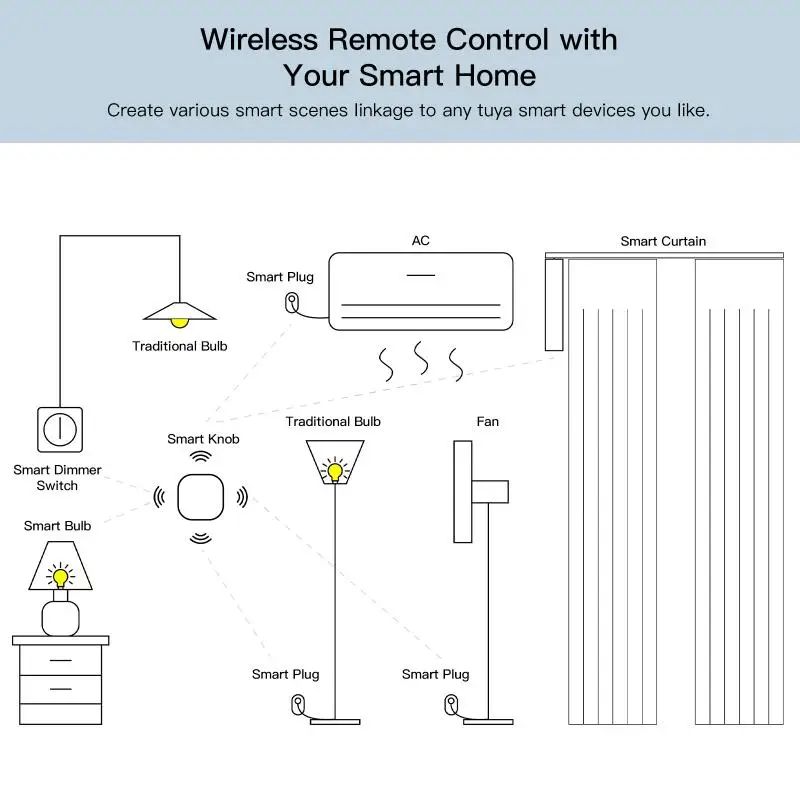 Wireless Remote Control with Your Smart Home

Create various smart scenes linkage to any tuya smart devices you like.

AC

Smart Curtain

Smart Plug

Traditional Bulb

Smart Knob

Traditional Bulb

Fan

Smart Dimmer Switch

Smart Bulb

Smart Plug

Smart Plug