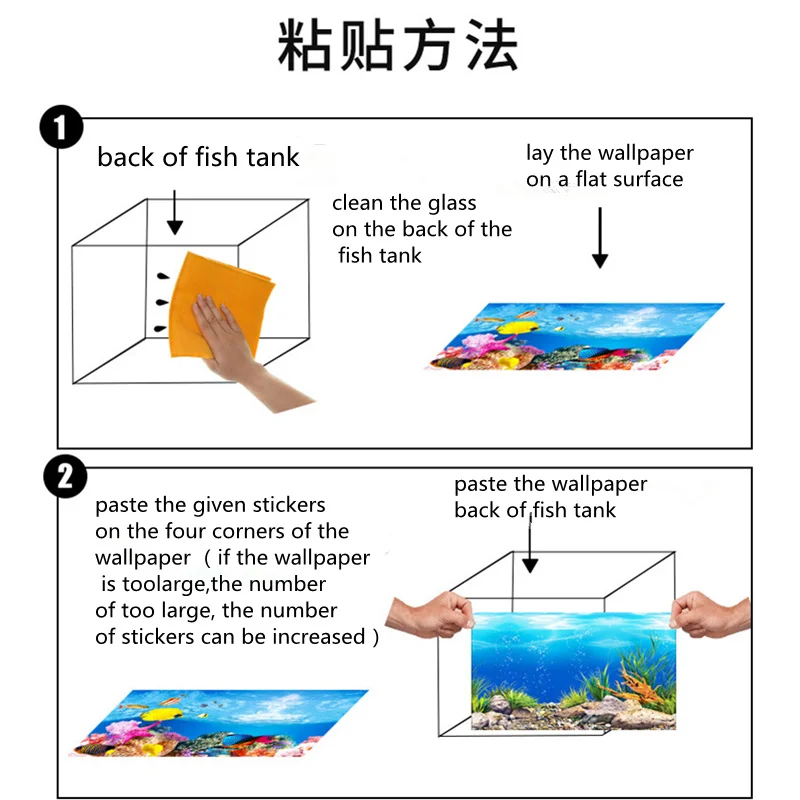 粘贴方法

1

back of fish tank

clean the glass on the back of the fish tank

lay the wallpaper on a flat surface

2

paste the given stickers on the four corners of the wallpaper（if the wallpaper is toolarge,the number of too large, the number of stickers can be increased）

paste the wallpaper back of fish tank