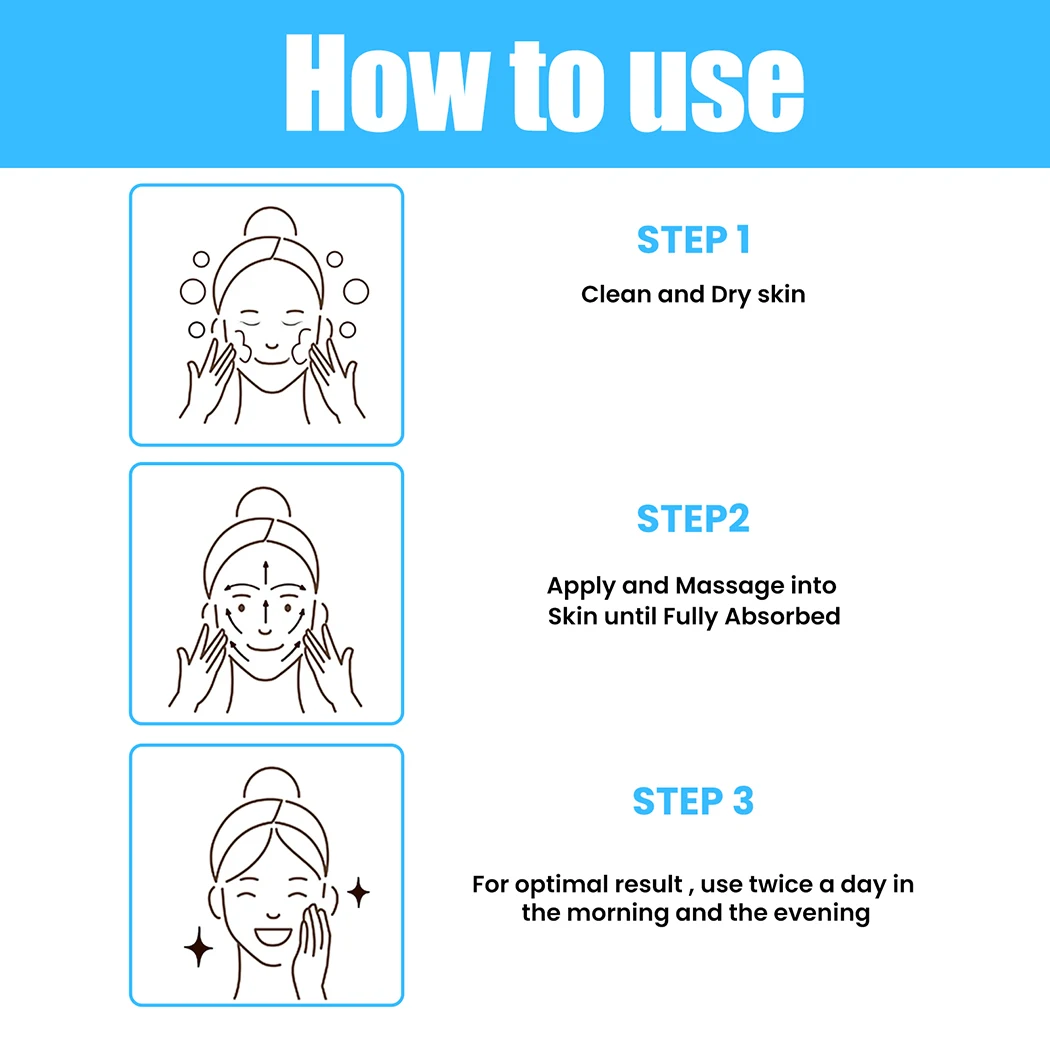 How to use

STEP 1

Clean and Dry skin

STEP2

Apply and Massage into Skin until Fully Absorbed

STEP 3

For optimal result , use twice a day in the morning and the evening