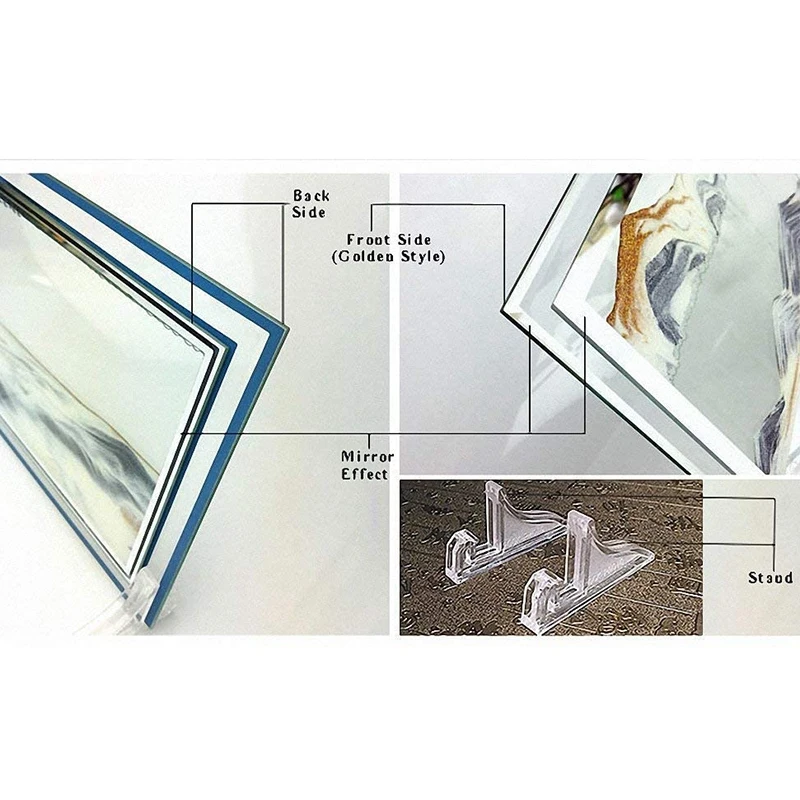 Back Side

Front Side (Golden Style)

Mirror Effect

Stand