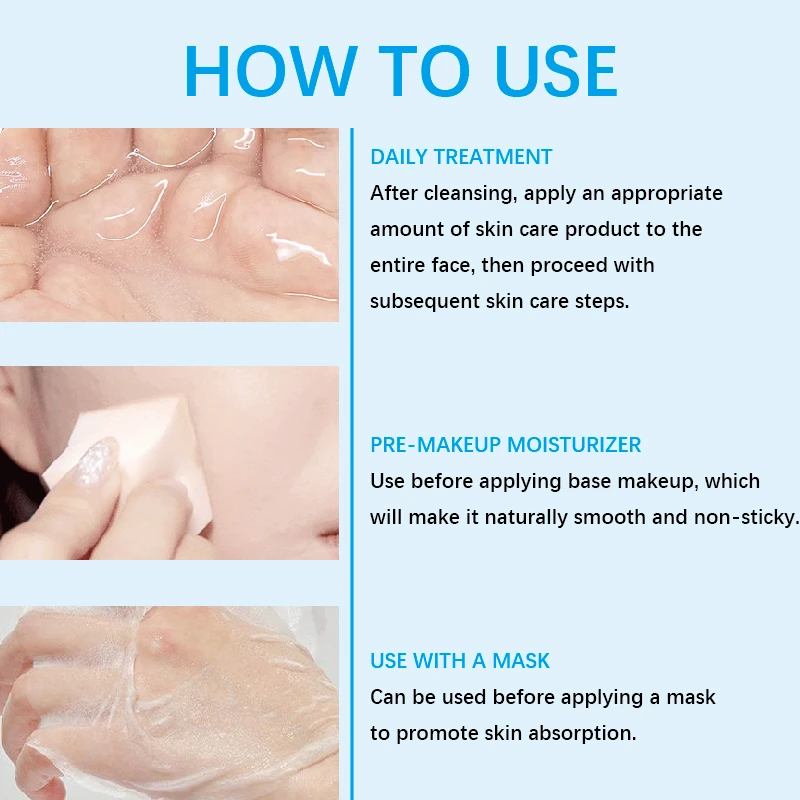 HOW TO USE

DAILY TREATMENT
After cleansing, apply an appropriate amount of skin care product to the entire face, then proceed with subsequent skin care steps.

PRE-MAKEUP MOISTURIZER
Use before applying base makeup, which will make it naturally smooth and non-sticky.

USE WITH A MASK
Can be used before applying a mask to promote skin absorption.