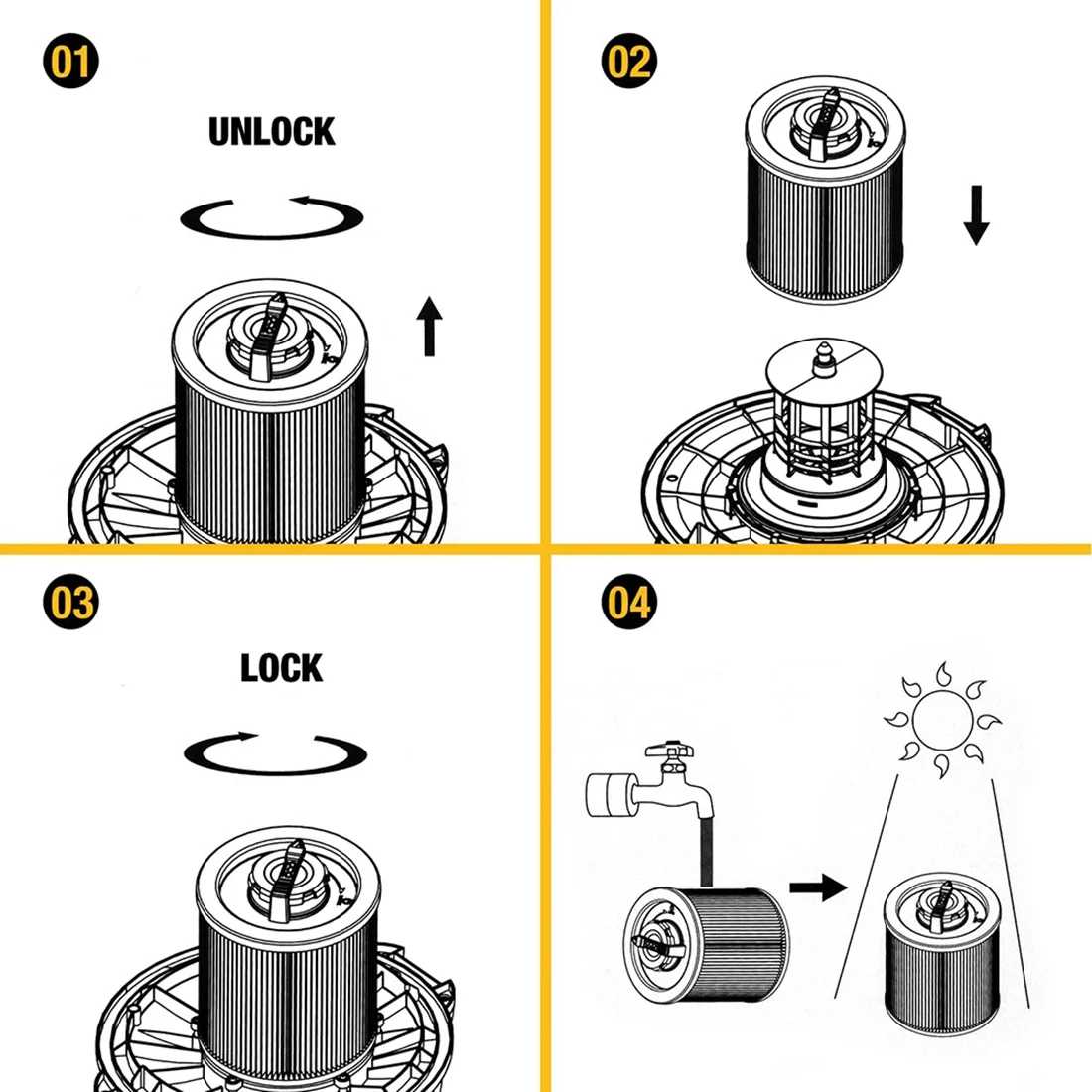 01

UNLOCK

02

03

LOCK

04