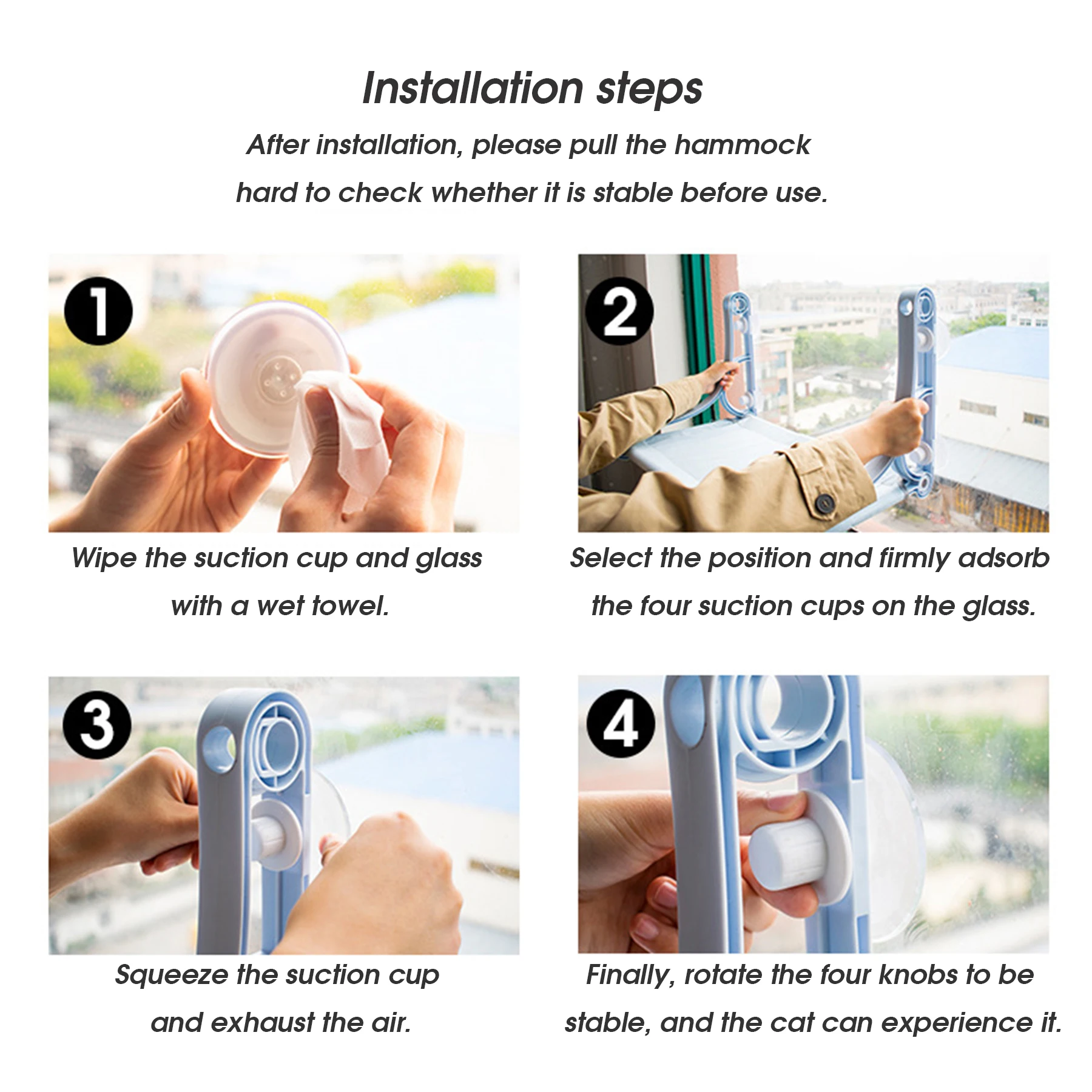 Installation steps

After installation, please pull the hammock hard to check whether it is stable before use.

1

Wipe the suction cup and glass with a wet towel.

2

Select the position and firmly adsorb the four suction cups on the glass.

3

Squeeze the suction cup and exhaust the air.

4

Finally, rotate the four knobs to be stable, and the cat can experience it.