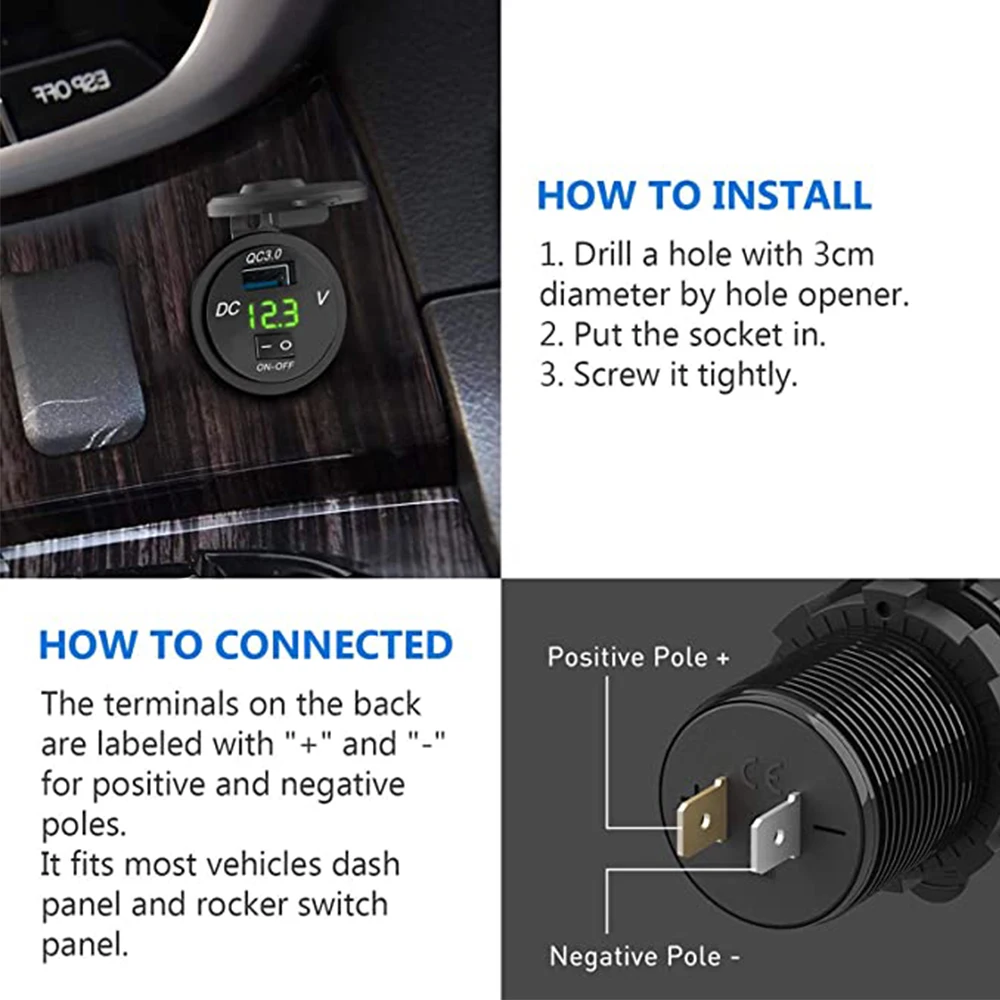 ESP OFF

QC3.0
DC 12.3 V
ON-OFF

HOW TO INSTALL

1. Drill a hole with 3cm diameter by hole opener.
2. Put the socket in.
3. Screw it tightly.

HOW TO CONNECTED

The terminals on the back are labeled with "+" and "-" for positive and negative poles.
It fits most vehicles dash panel and rocker switch panel.

Positive Pole +

CE

Negative Pole -