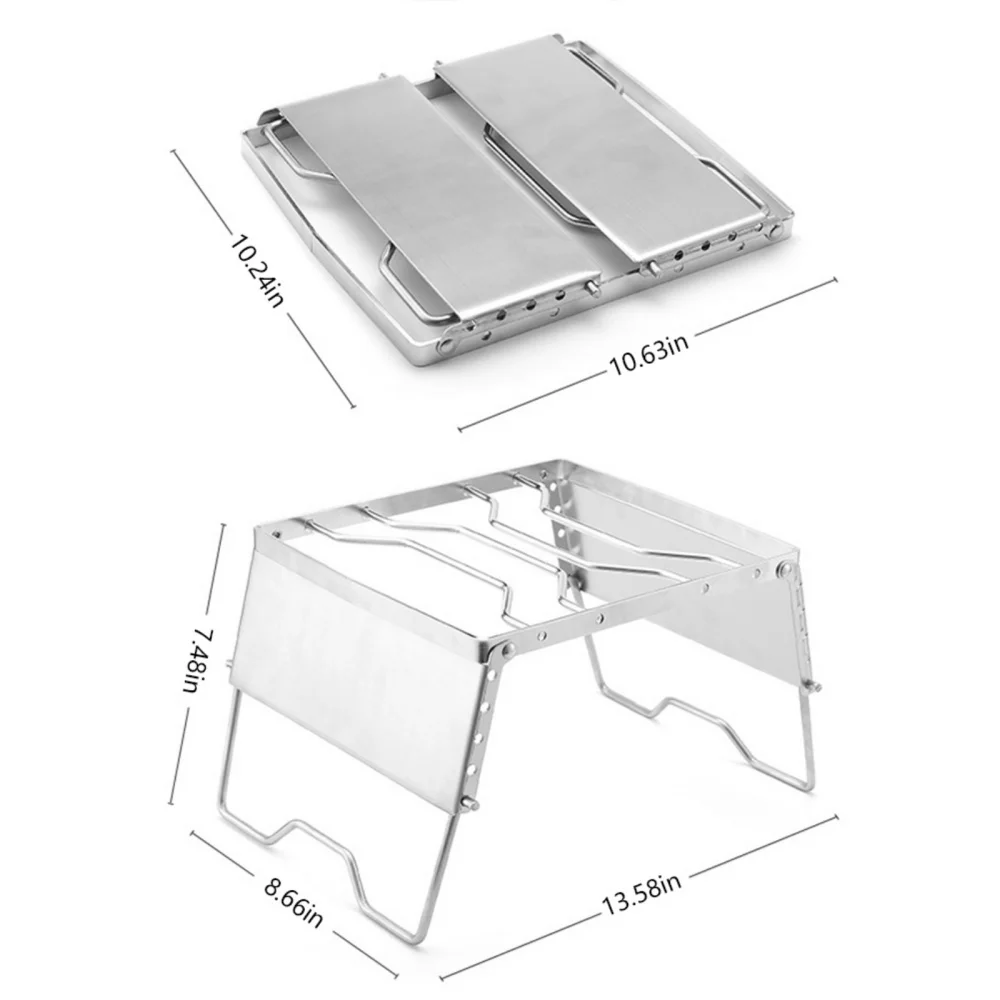 10.24in

10.63in

7.48in

8.66in

13.58in