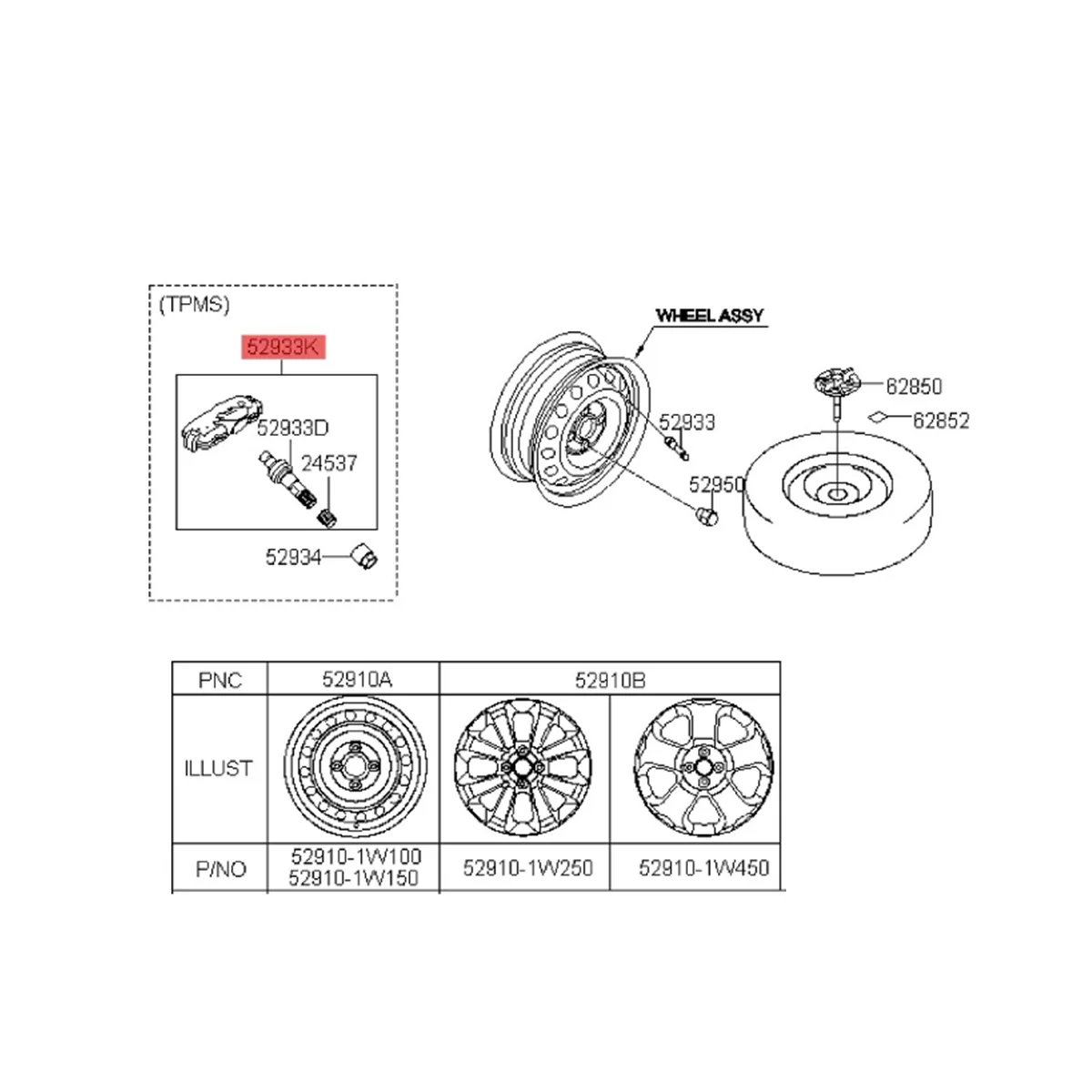 (TPMS)

52933K

52933D

24537

52934

WHEEL ASSY

52933

52950

62850

62852

| PNC | 52910A | 52910B | |
|---|---|---|---|
| ILLUST | | | |
| P/NO | 52910-1W100 52910-1W150 | 52910-1W250 | 52910-1W450 |