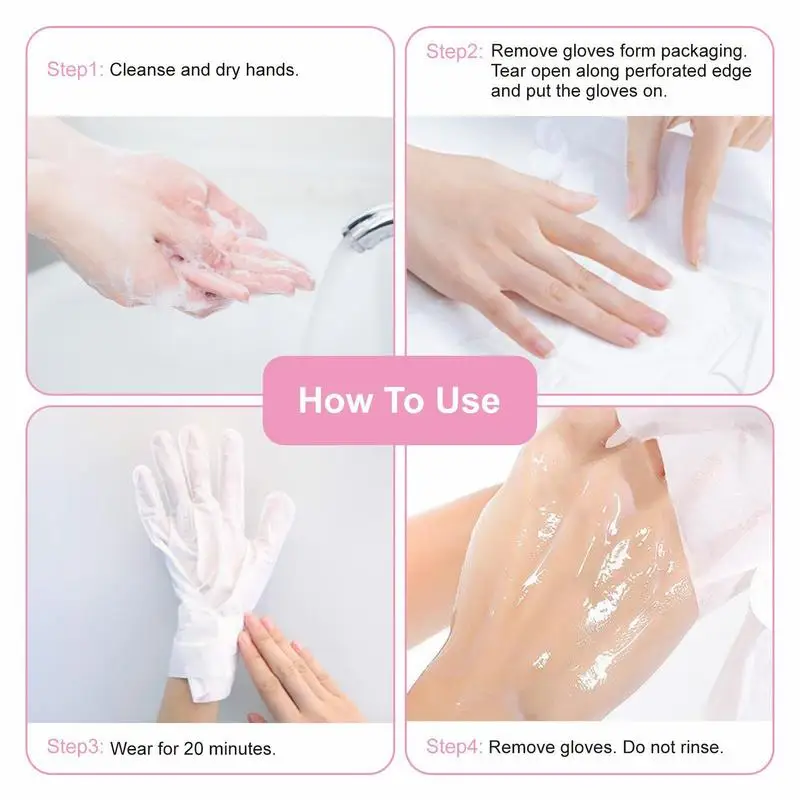 Step1: Cleanse and dry hands.

Step2: Remove gloves form packaging. Tear open along perforated edge and put the gloves on.

How To Use

Step3: Wear for 20 minutes.

Step4: Remove gloves. Do not rinse.