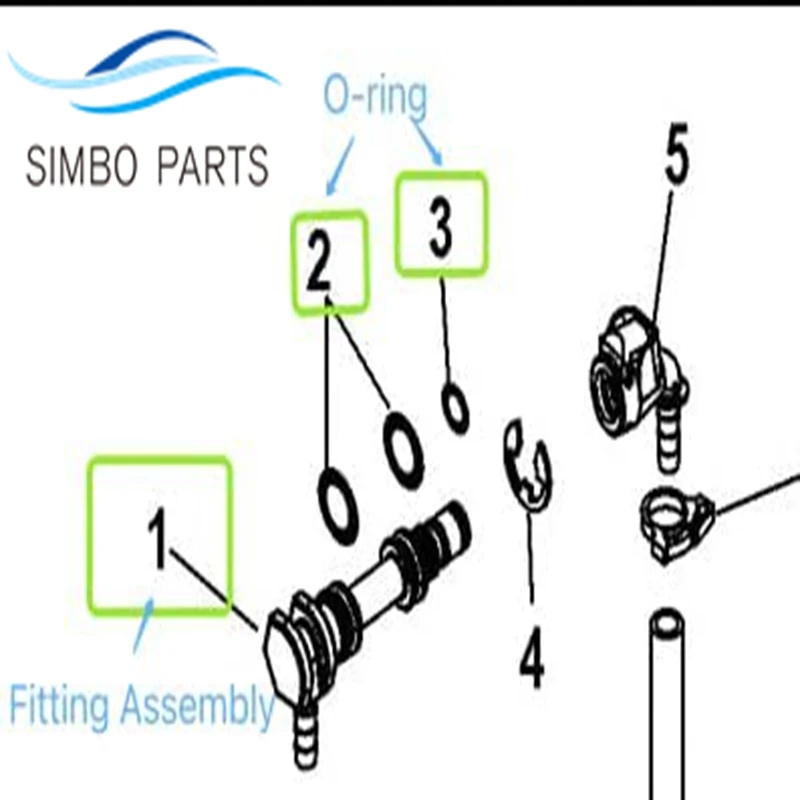 SIMBO PARTS

O-ring

2

3

5

1

4

Fitting Assembly