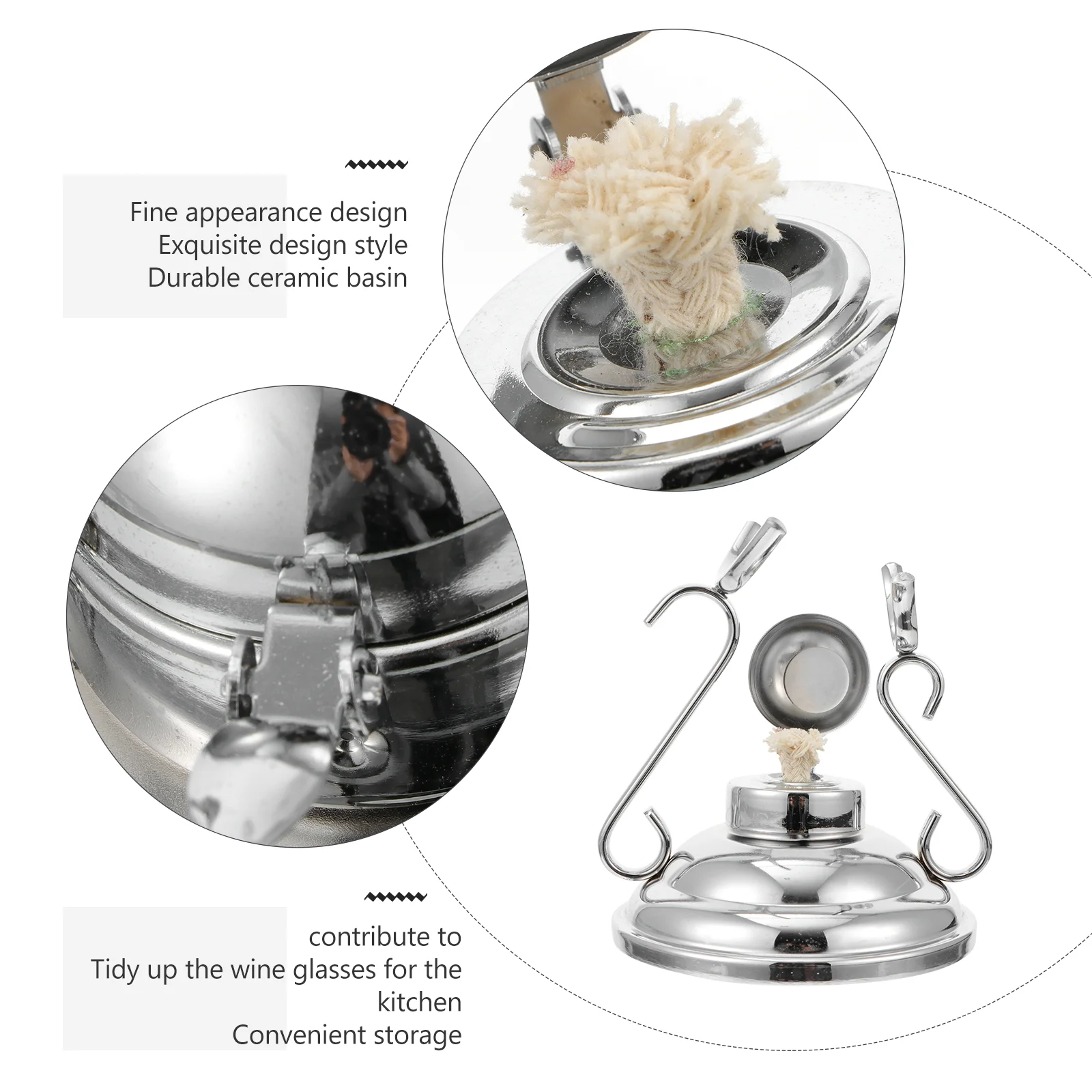 Fine appearance design
Exquisite design style
Durable ceramic basin

contribute to
Tidy up the wine glasses for the kitchen
Convenient storage