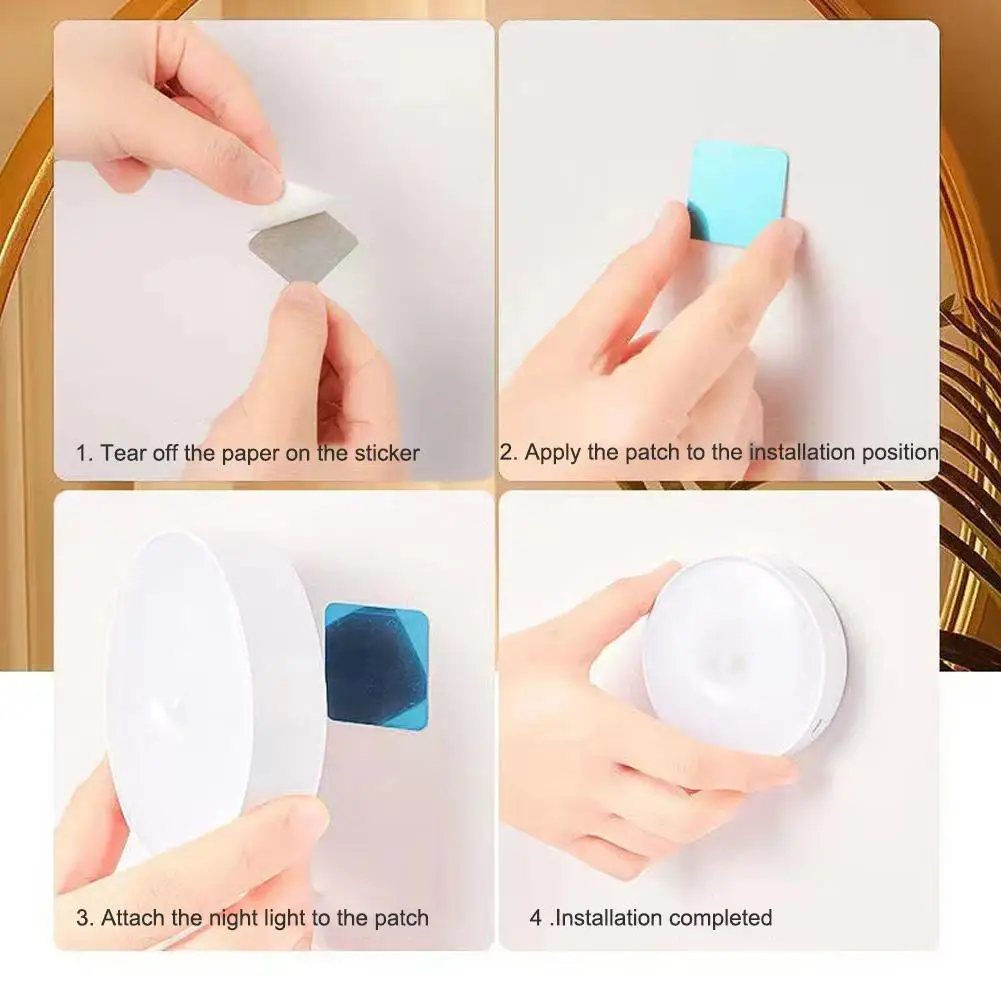 1. Tear off the paper on the sticker

2. Apply the patch to the installation position

3. Attach the night light to the patch

4 .Installation completed