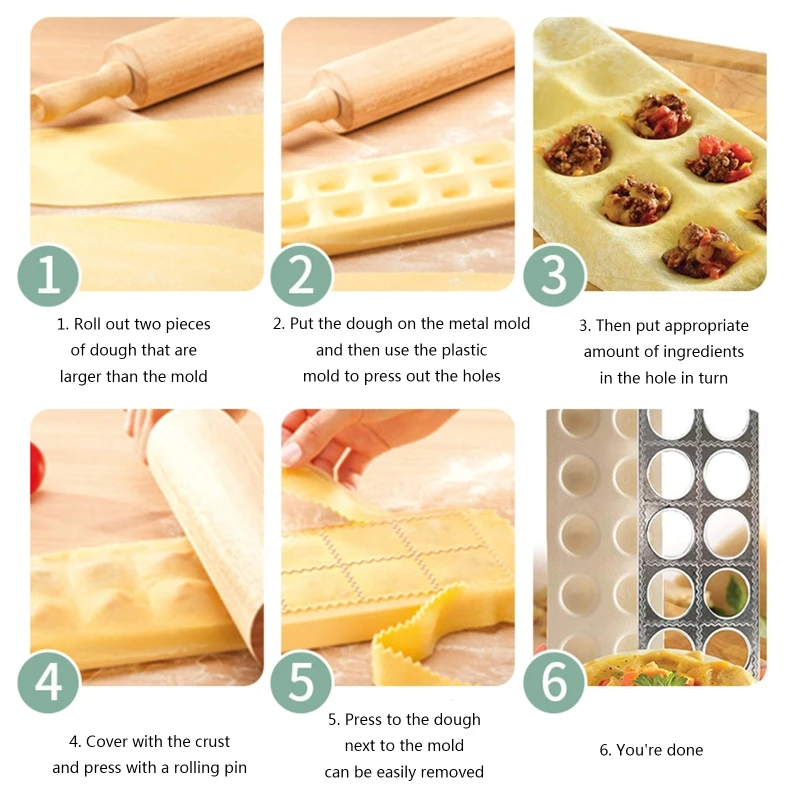 1

1. Roll out two pieces of dough that are larger than the mold

2

2. Put the dough on the metal mold and then use the plastic mold to press out the holes

3

3. Then put appropriate amount of ingredients in the hole in turn

4

4. Cover with the crust and press with a rolling pin

5

5. Press to the dough next to the mold can be easily removed

6

6. You're done