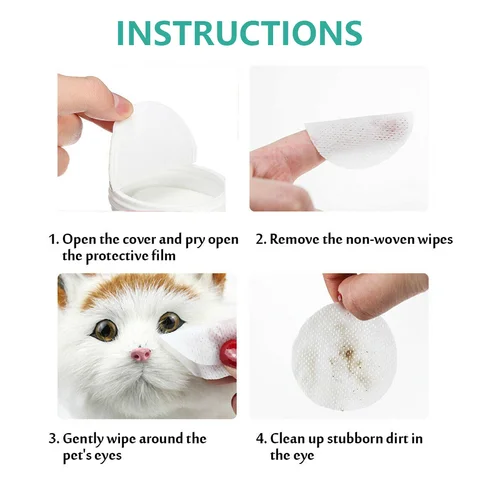 INSTRUCTIONS

1. Open the cover and pry open the protective film

2. Remove the non-woven wipes

3. Gently wipe around the pet's eyes

4. Clean up stubborn dirt in the eye