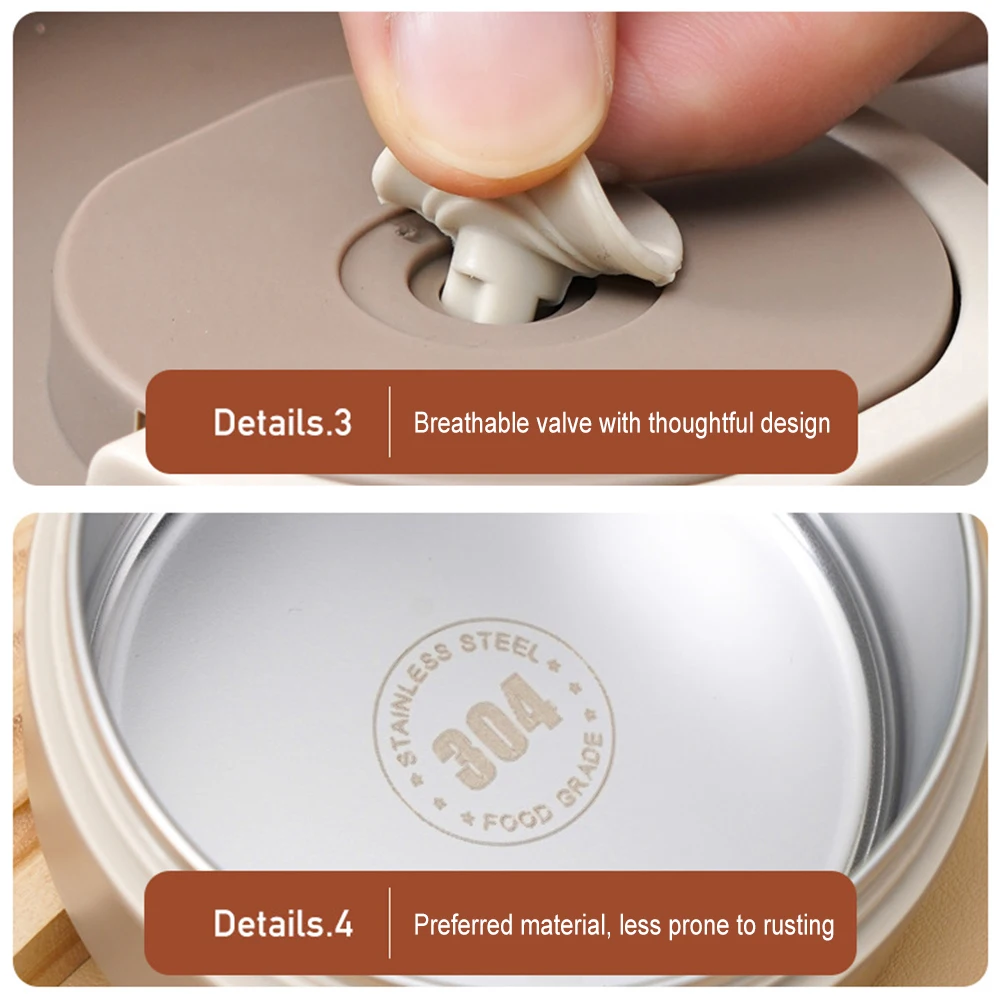 Details.3
Breathable valve with thoughtful design

STAINLESS STEEL
304
FOOD GRADE

Details.4
Preferred material, less prone to rusting