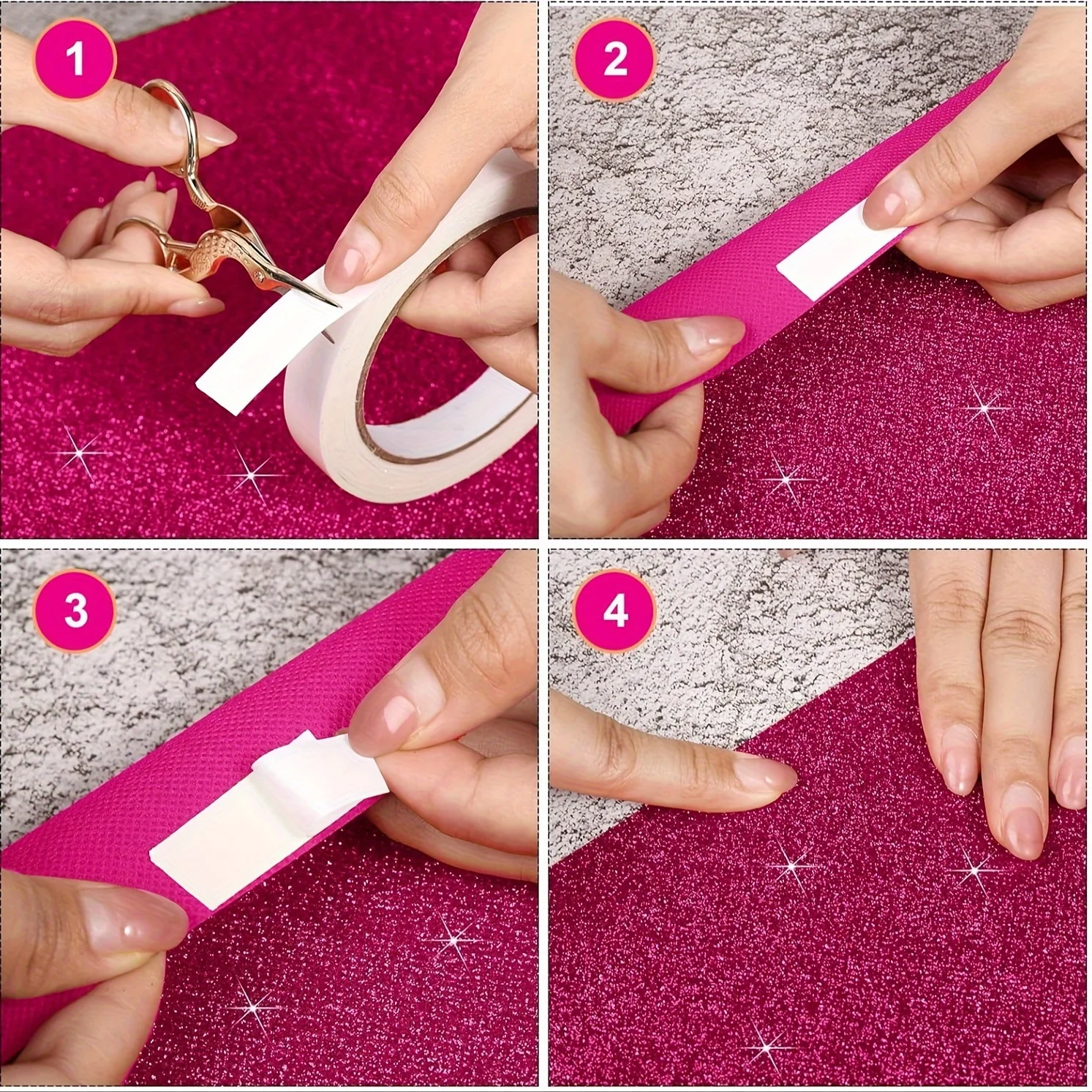 1

2

3

4