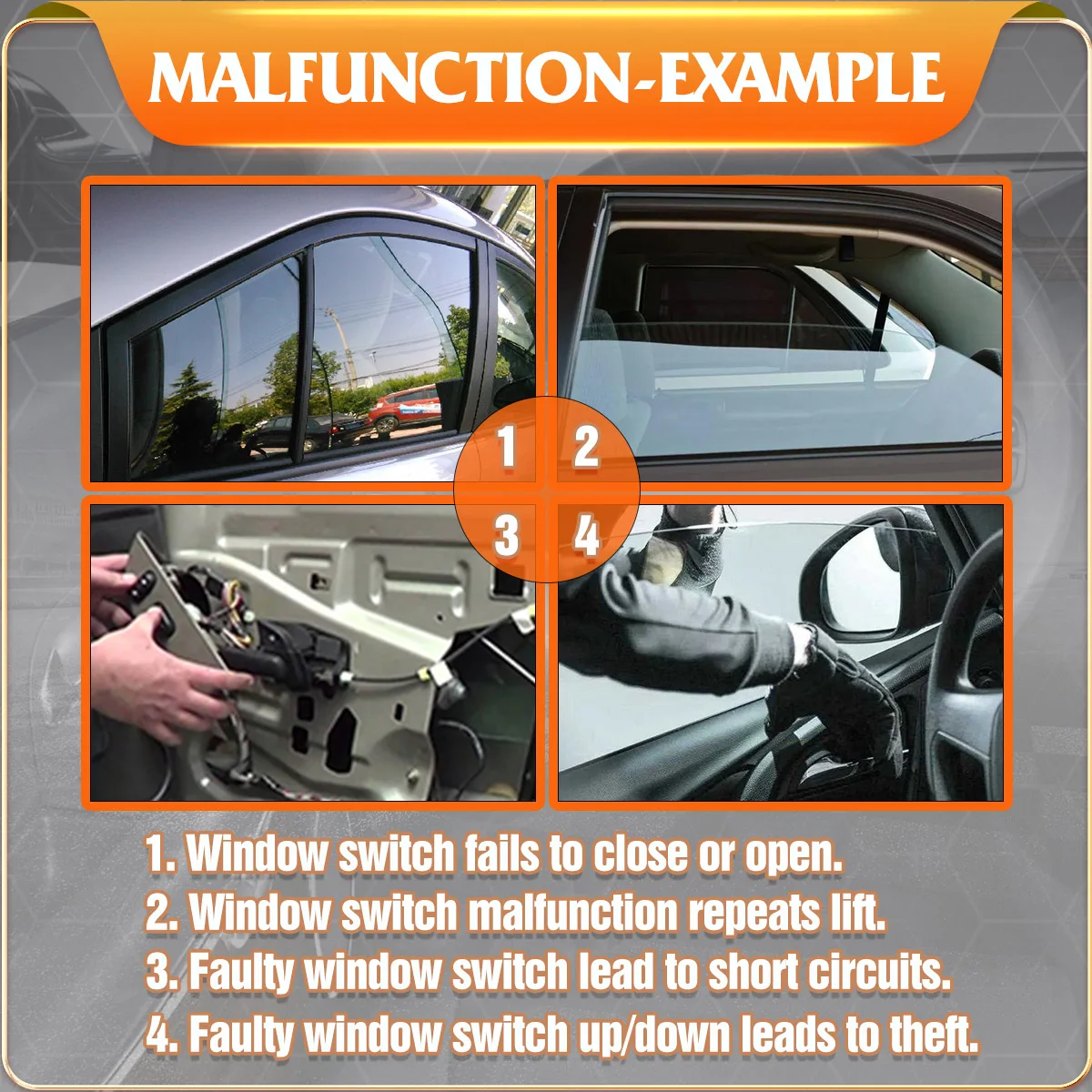 MALFUNCTION-EXAMPLE

1

2

3

4

1. Window switch fails to close or open.
2. Window switch malfunction repeats lift.
3. Faulty window switch lead to short circuits.
4. Faulty window switch up/down leads to theft.