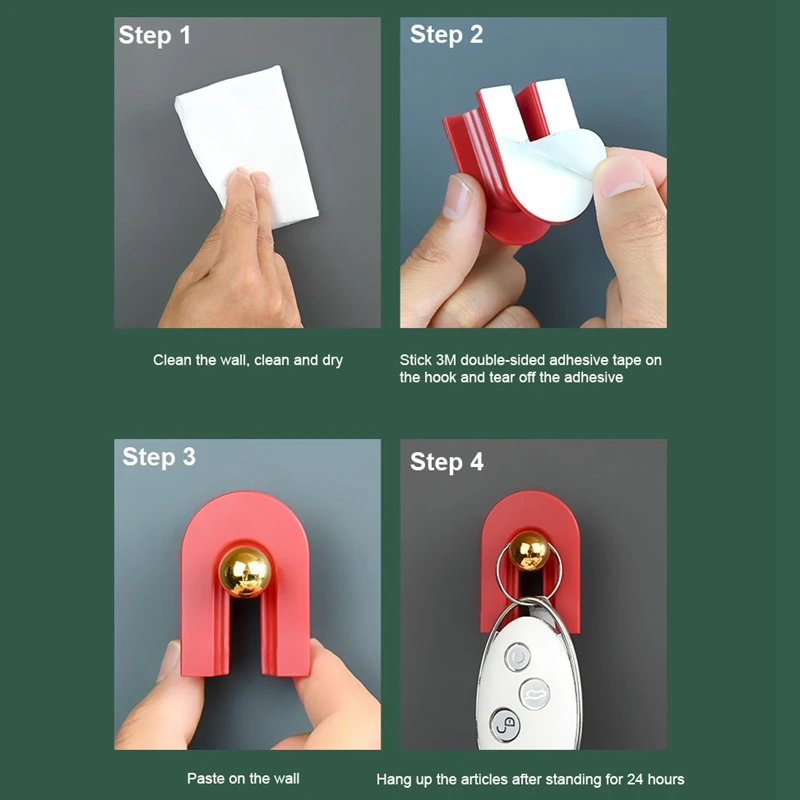 Step 1

Clean the wall, clean and dry

Step 2

Stick 3M double-sided adhesive tape on the hook and tear off the adhesive

Step 3

Paste on the wall

Step 4

Hang up the articles after standing for 24 hours