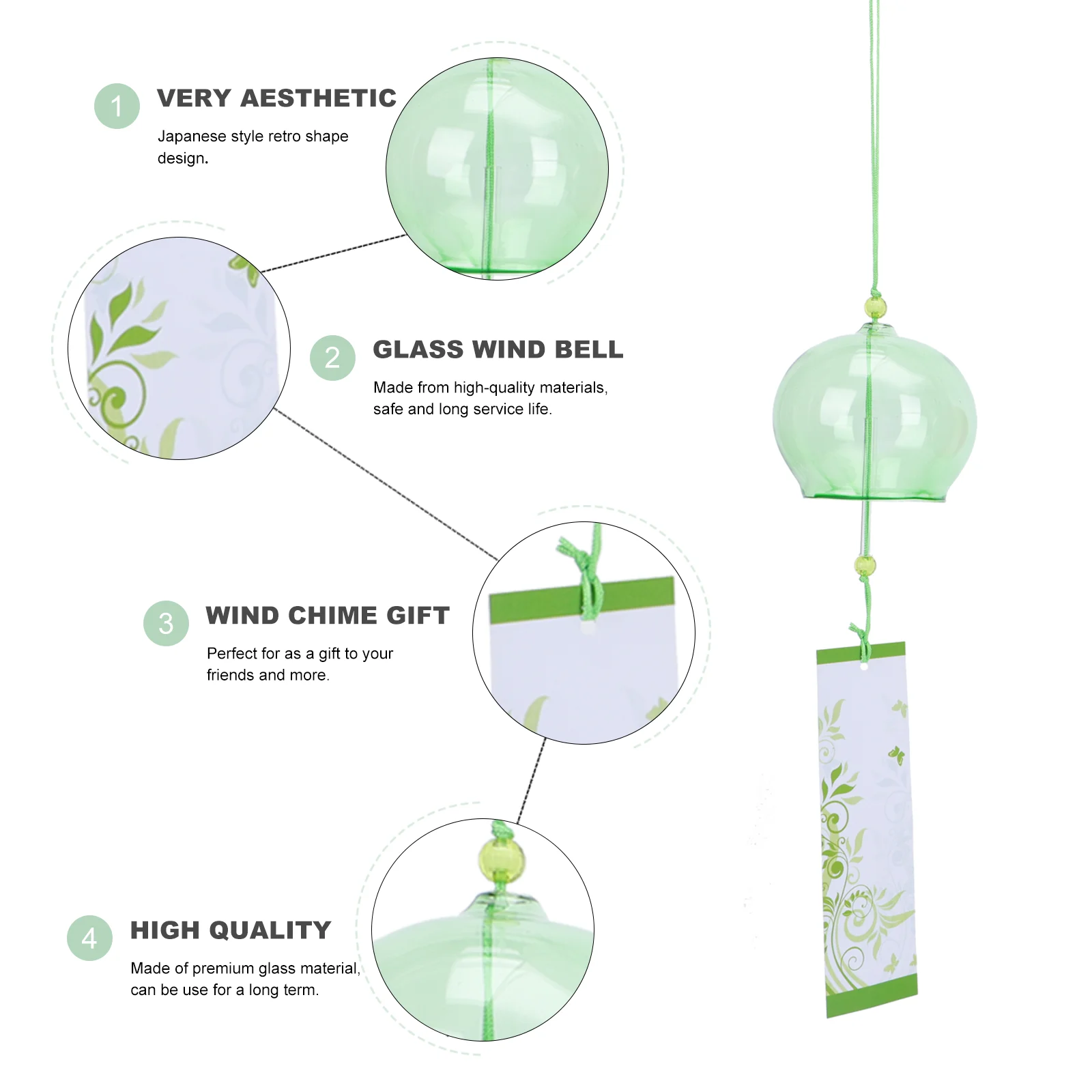 1 VERY AESTHETIC

Japanese style retro shape design.

2 GLASS WIND BELL

Made from high-quality materials, safe and long service life.

3 WIND CHIME GIFT

Perfect for as a gift to your friends and more.

4 HIGH QUALITY

Made of premium glass material, can be use for a long term.