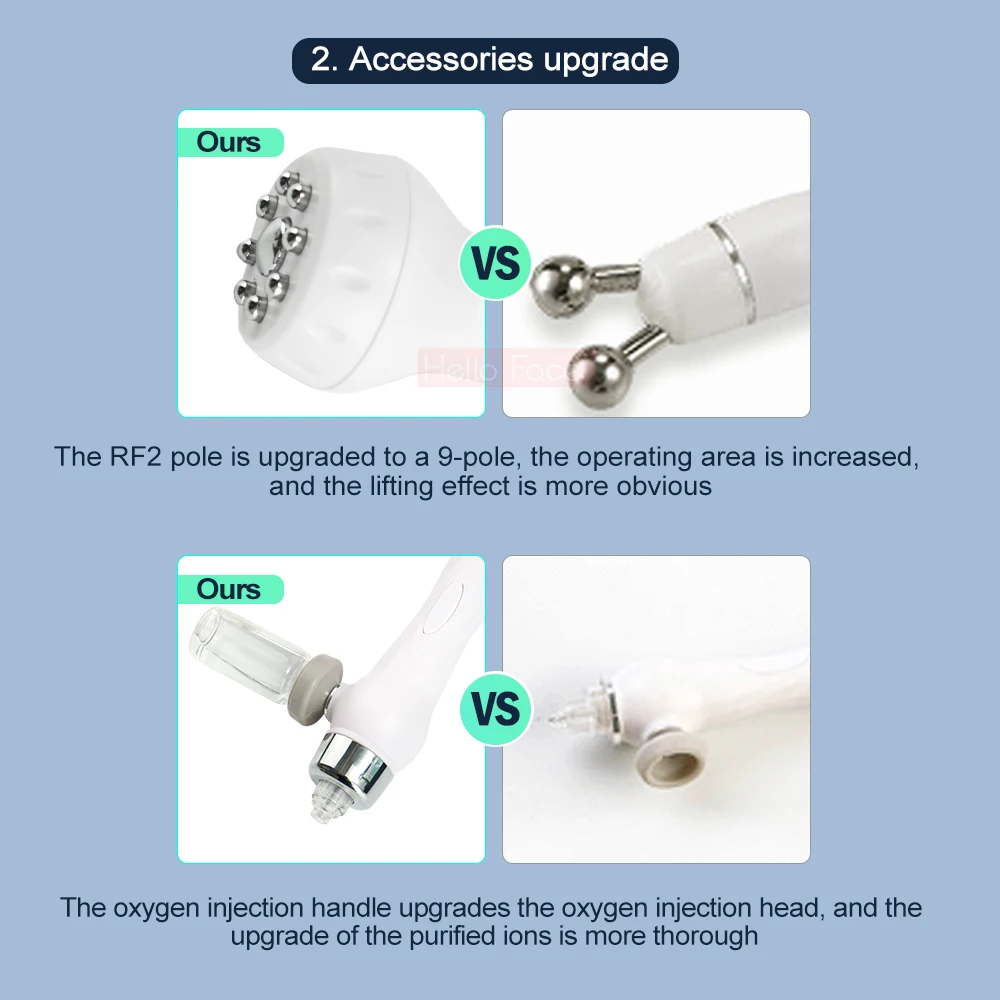 2. Accessories upgrade

Ours

VS

Hello Face

The RF2 pole is upgraded to a 9-pole, the operating area is increased, and the lifting effect is more obvious

Ours

VS

The oxygen injection handle upgrades the oxygen injection head, and the upgrade of the purified ions is more thorough