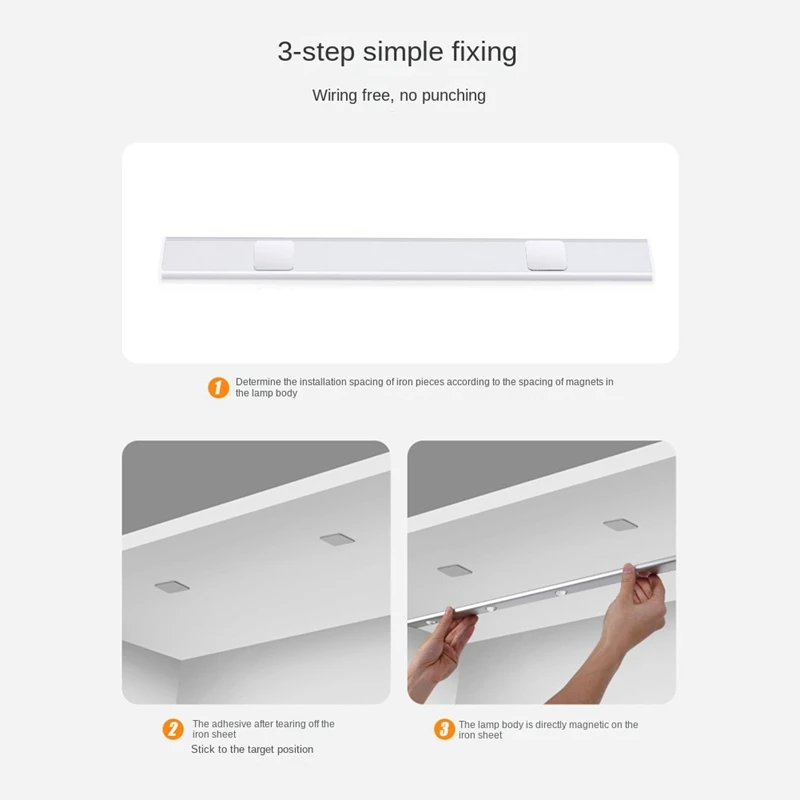 3-step simple fixing

Wiring free, no punching

1 Determine the installation spacing of iron pieces according to the spacing of magnets in the lamp body

2 The adhesive after tearing off the iron sheet
Stick to the target position

3 The lamp body is directly magnetic on the iron sheet