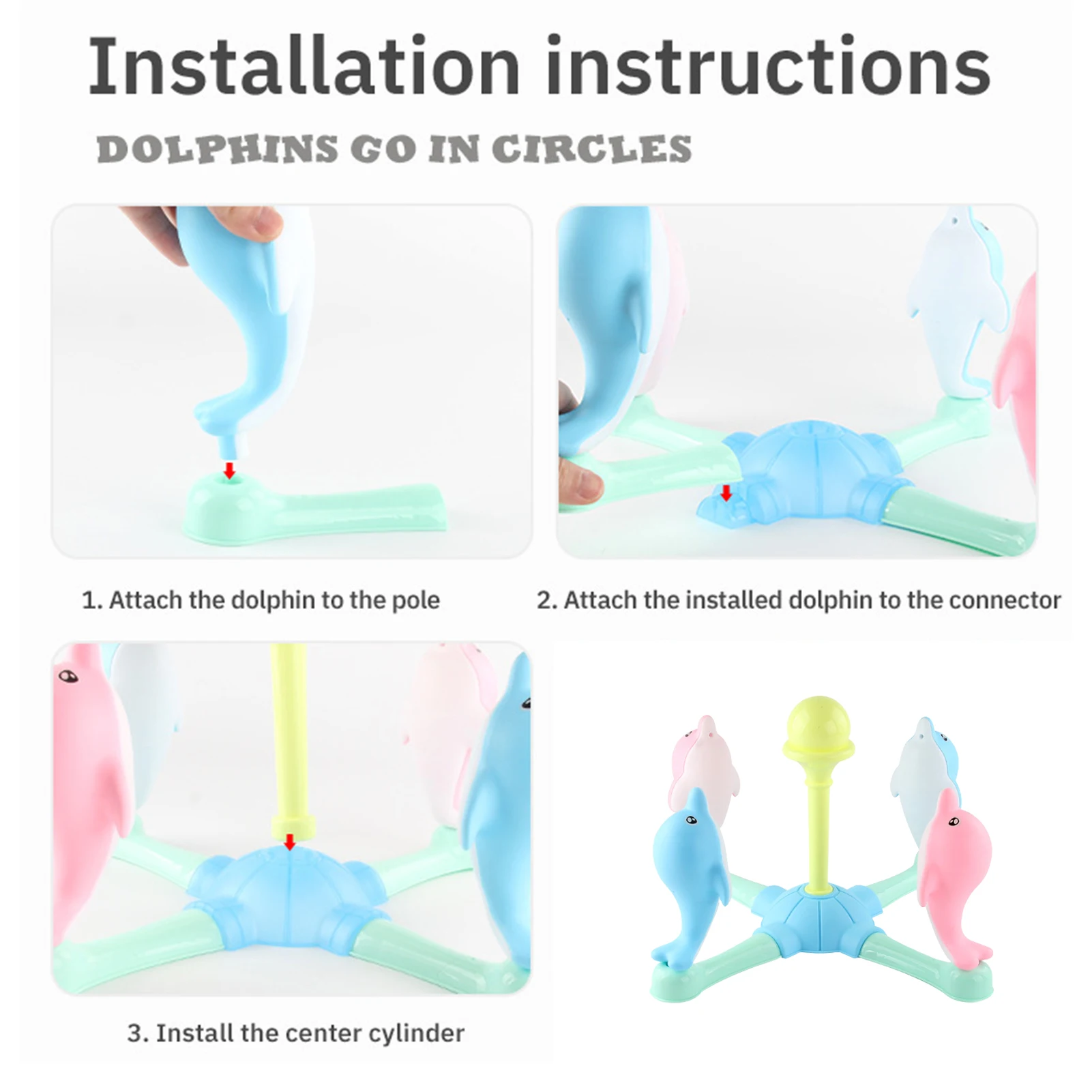 Installation instructions

DOLPHINS GO IN CIRCLES

1. Attach the dolphin to the pole

2. Attach the installed dolphin to the connector

3. Install the center cylinder