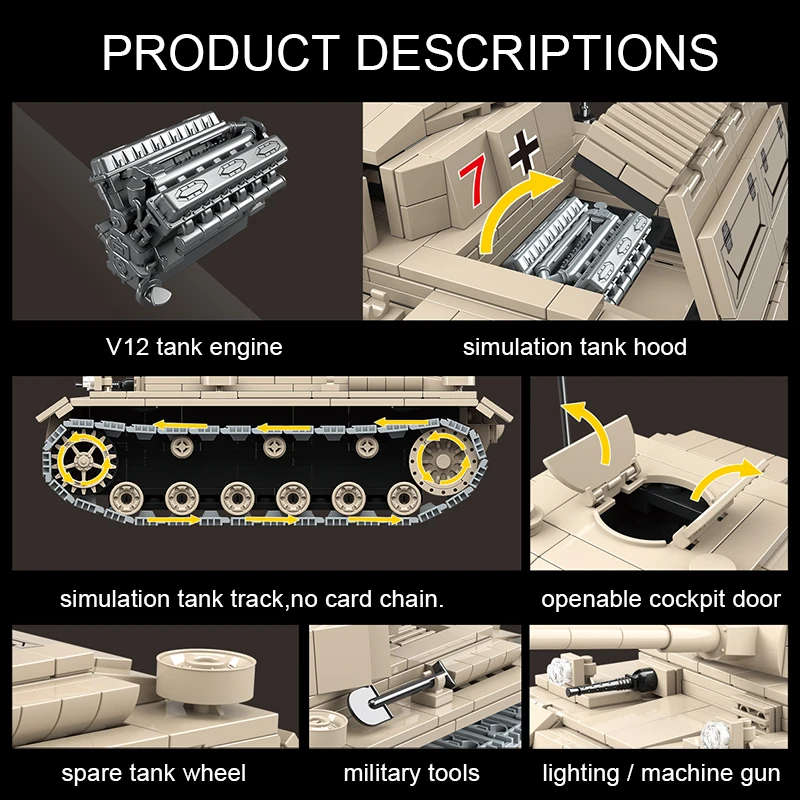 PRODUCT DESCRIPTIONS

7

V12 tank engine

simulation tank hood

simulation tank track,no card chain.

openable cockpit door

spare tank wheel

military tools

lighting / machine gun