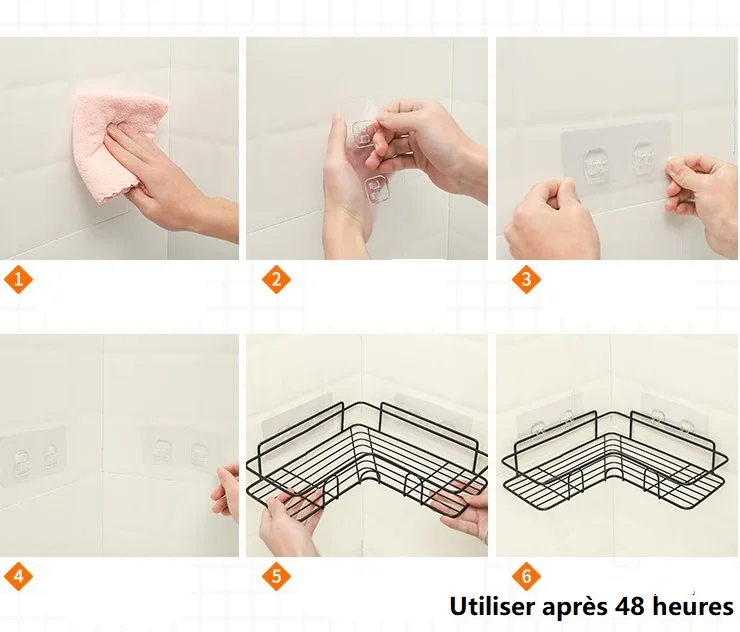 1
2
3
4
5
6
Utiliser après 48 heures