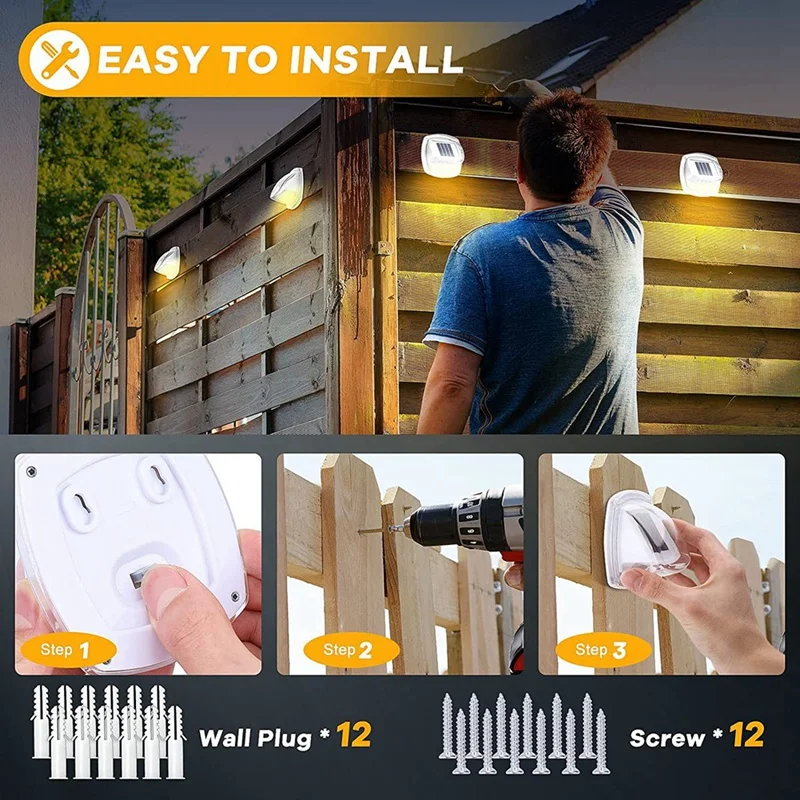 EASY TO INSTALL

Step 1

Step 2

Step 3

Wall Plug * 12

Screw * 12