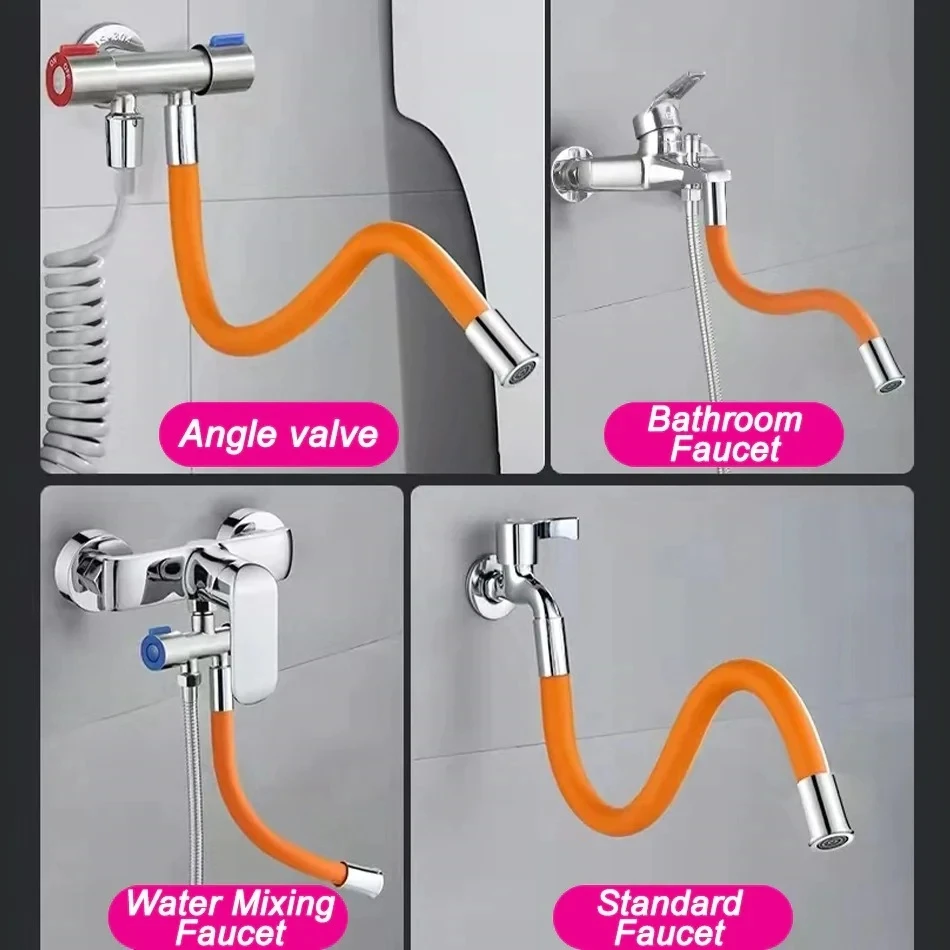 Angle valve

Bathroom Faucet

Water Mixing Faucet

Standard Faucet