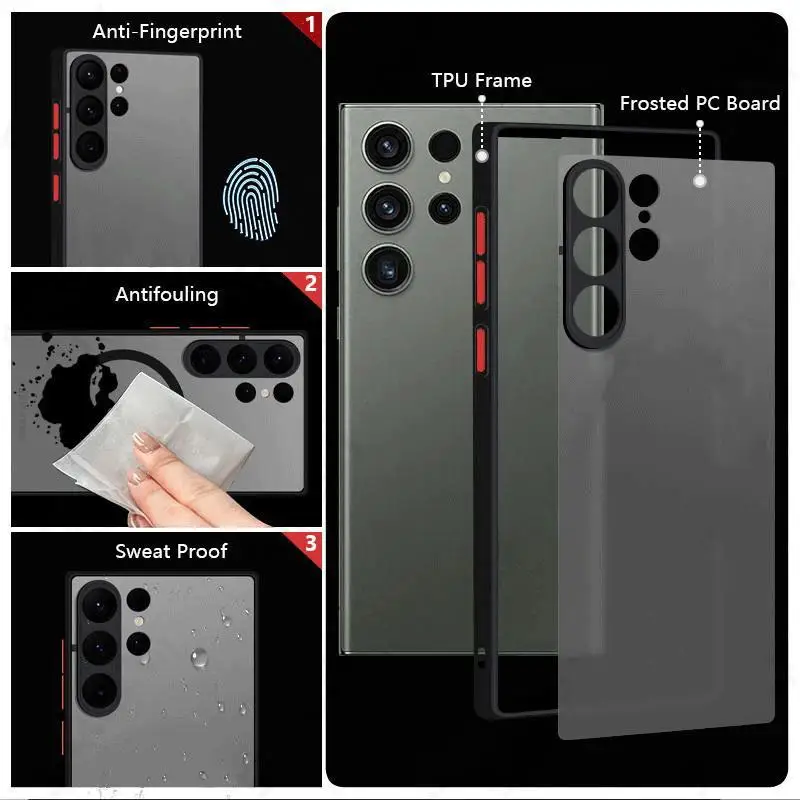 Anti-Fingerprint
1

Antifouling
2

Sweat Proof
3

TPU Frame

Frosted PC Board